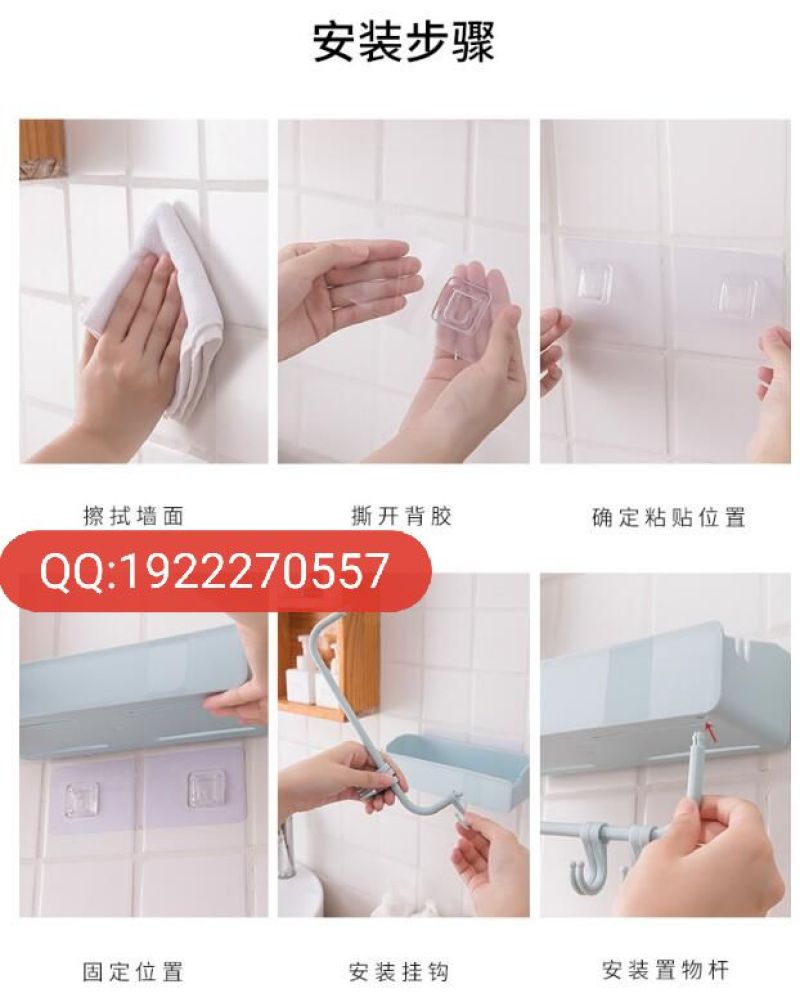 安装步骤

擦拭墙面

撕开背胶

确定粘贴位置

QQ:1922270557

固定位置

安装挂钩

安装置物杆