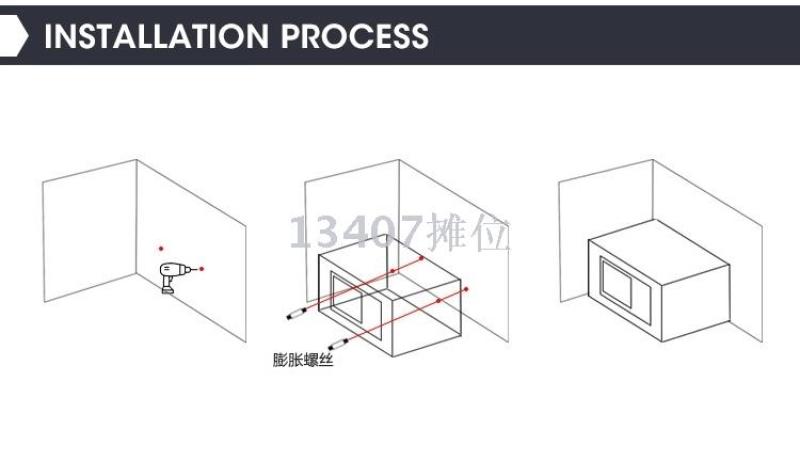 INSTALLATION PROCESS

13407摊位

膨胀螺丝