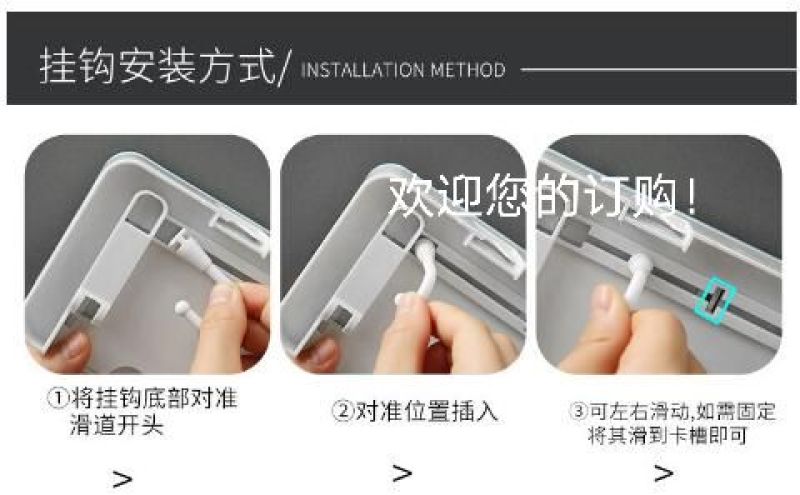 挂钩安装方式/ INSTALLATION METHOD

欢迎您的订购！

①将挂钩底部对准滑道开头

>

②对准位置插入

>

③可左右滑动,如需固定将其滑到卡槽即可

>