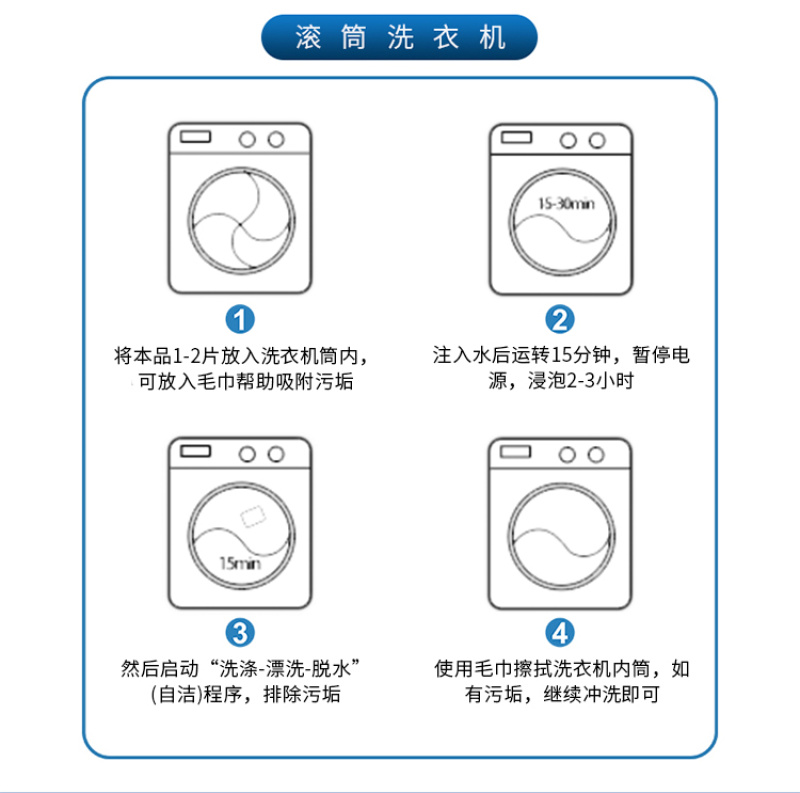 滚筒洗衣机

1
将本品1-2片放入洗衣机筒内，可放入毛巾帮助吸附污垢

15-30min

2
注入水后运转15分钟，暂停电源，浸泡2-3小时

15min

3
然后启动“洗涤-漂洗-脱水”(自洁)程序，排除污垢

4
使用毛巾擦拭洗衣机内筒，如有污垢，继续冲洗即可