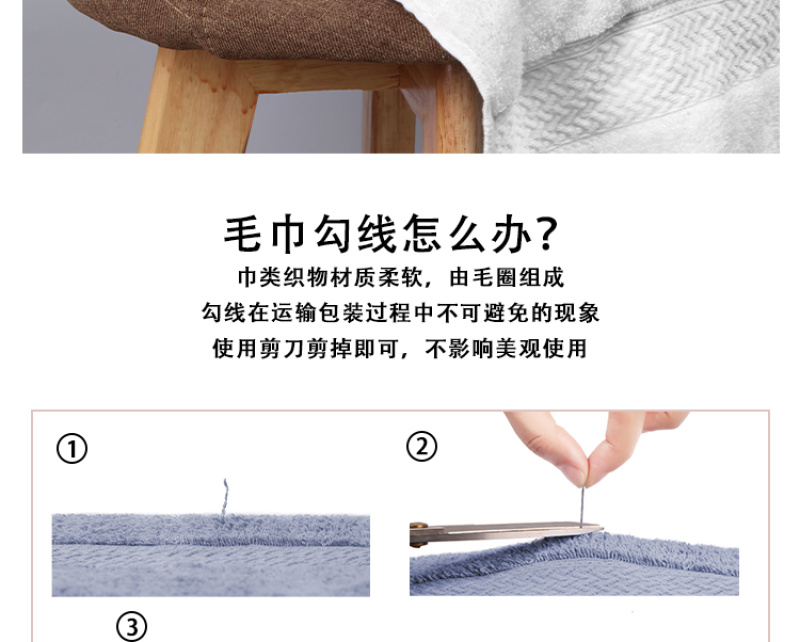 毛巾勾线怎么办?

巾类织物材质柔软，由毛圈组成
勾线在运输包装过程中不可避免的现象
使用剪刀剪掉即可，不影响美观使用

①

②

③