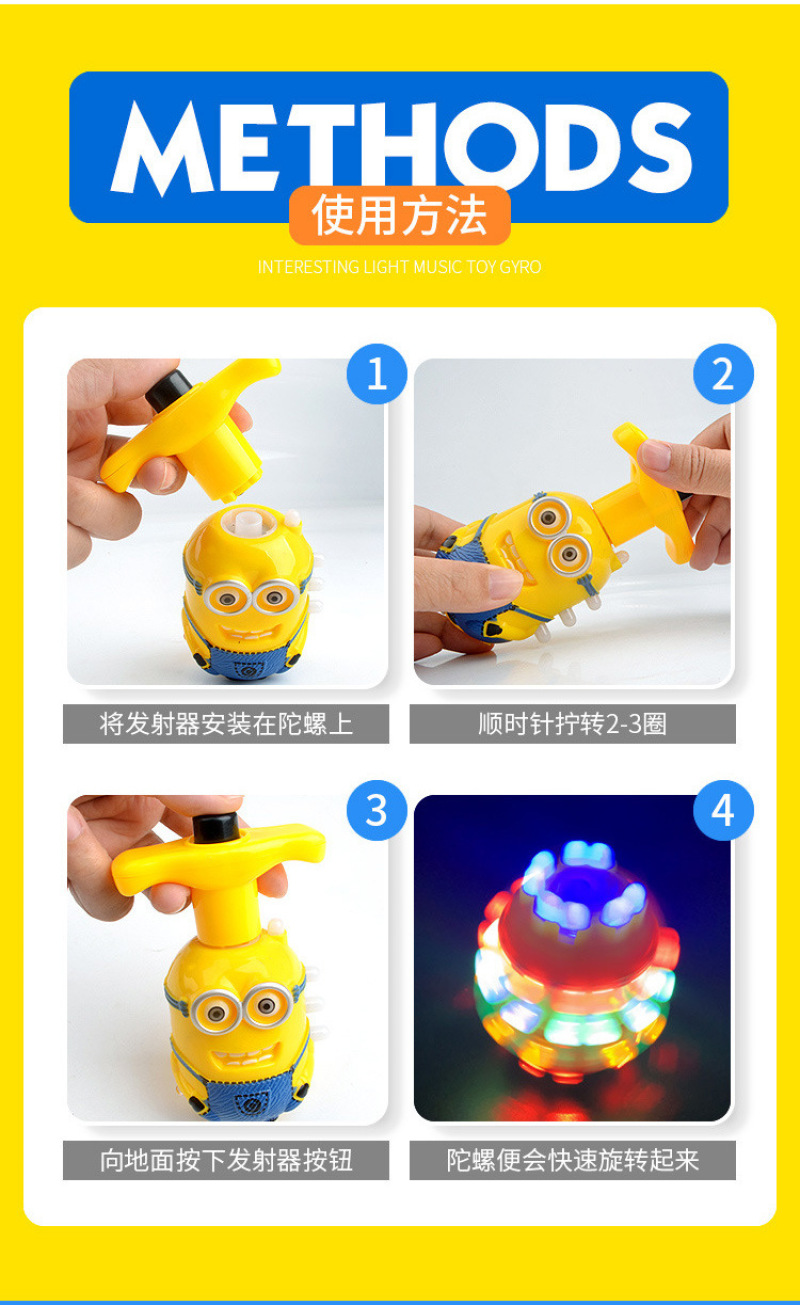 METHODS
使用方法
INTERESTING LIGHT MUSIC TOY GYRO

1
将发射器安装在陀螺上

2
顺时针拧转2-3圈

3
向地面按下发射器按钮

4
陀螺便会快速旋转起来