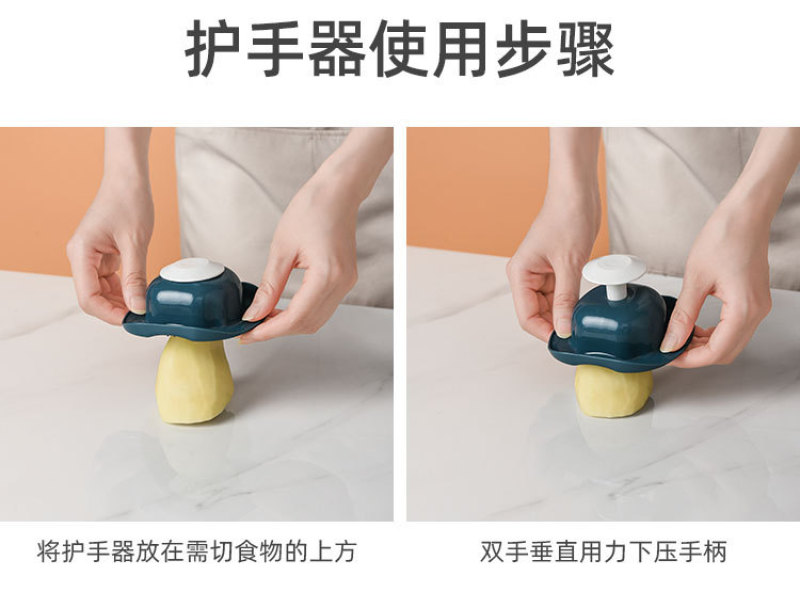 护手器使用步骤

将护手器放在需切食物的上方

双手垂直用力下压手柄