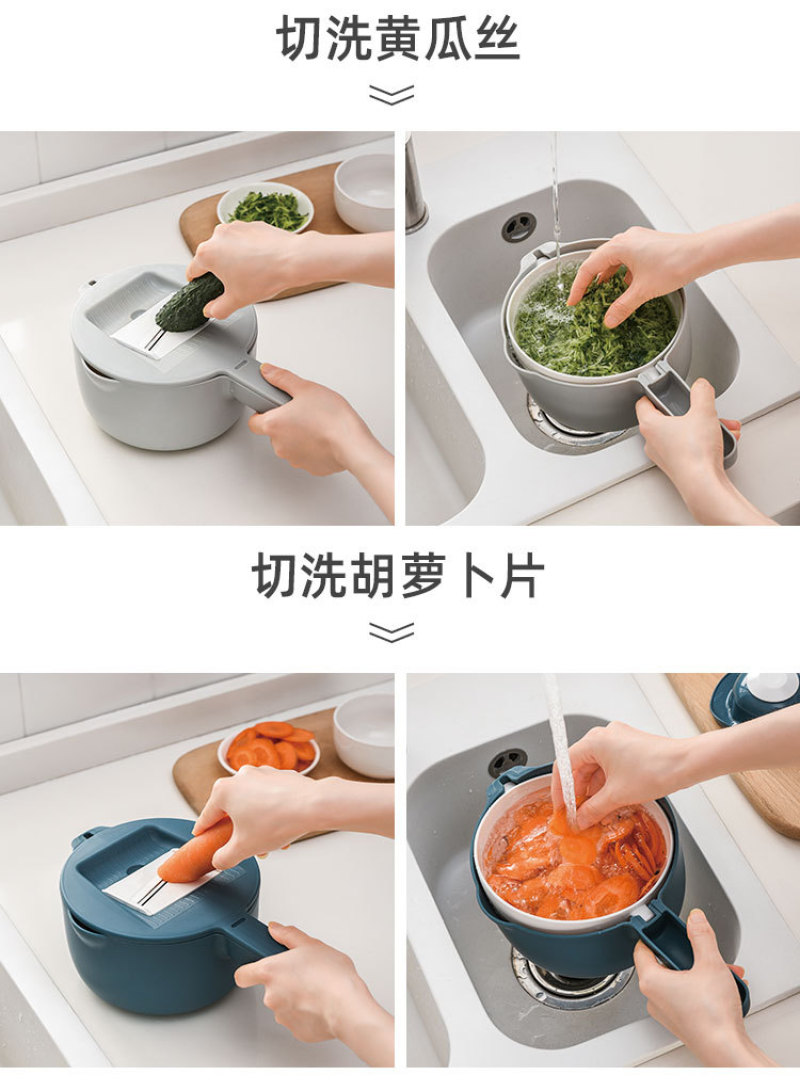 切洗黄瓜丝

切洗胡萝卜片