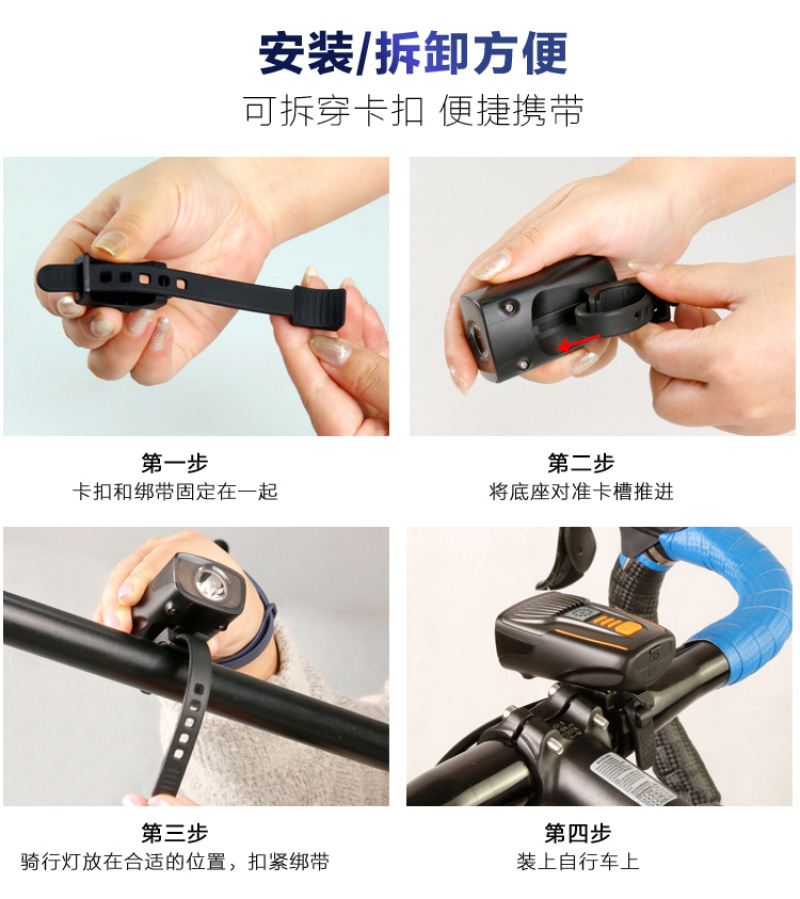 安装/拆卸方便
可拆穿卡扣 便捷携带

第一步
卡扣和绑带固定在一起

第二步
将底座对准卡槽推进

第三步
骑行灯放在合适的位置，扣紧绑带

第四步
装上自行车上