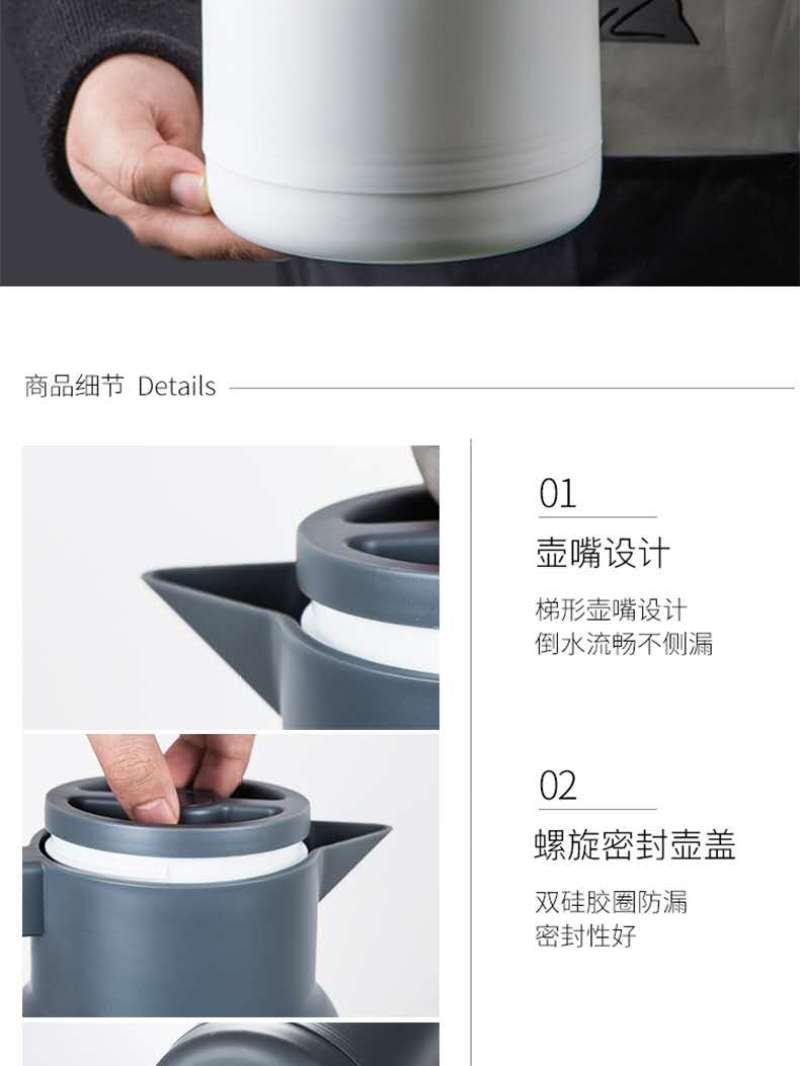 商品细节 Details

01
壶嘴设计
梯形壶嘴设计
倒水流畅不侧漏

02
螺旋密封壶盖
双硅胶圈防漏
密封性好