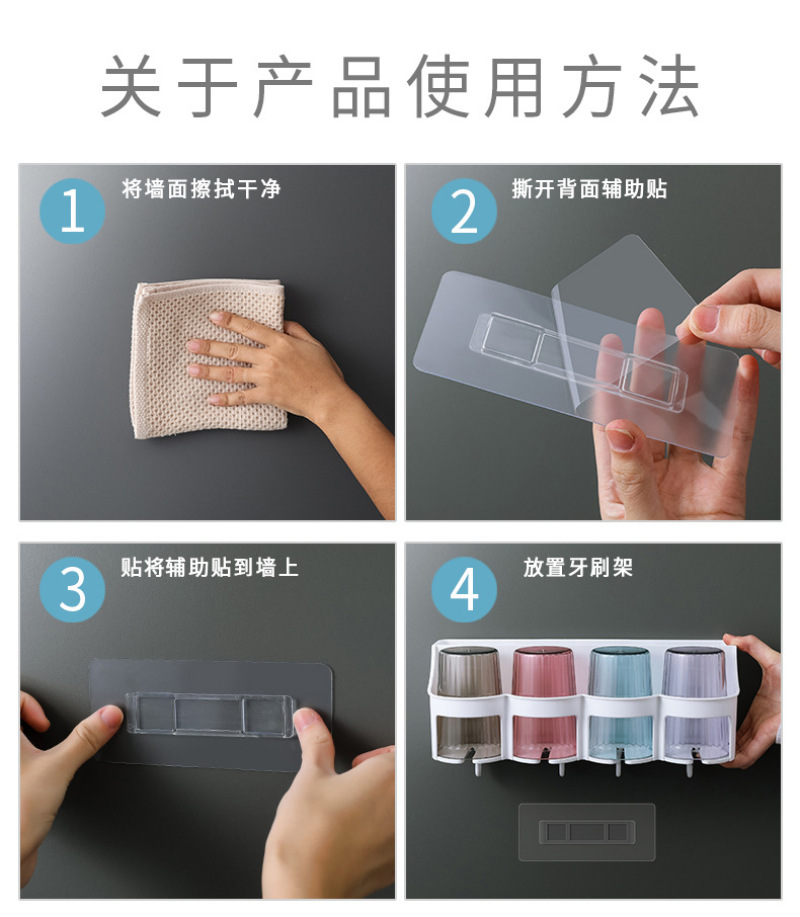 关于产品使用方法

1 将墙面擦拭干净

2 撕开背面辅助贴

3 贴将辅助贴到墙上

4 放置牙刷架