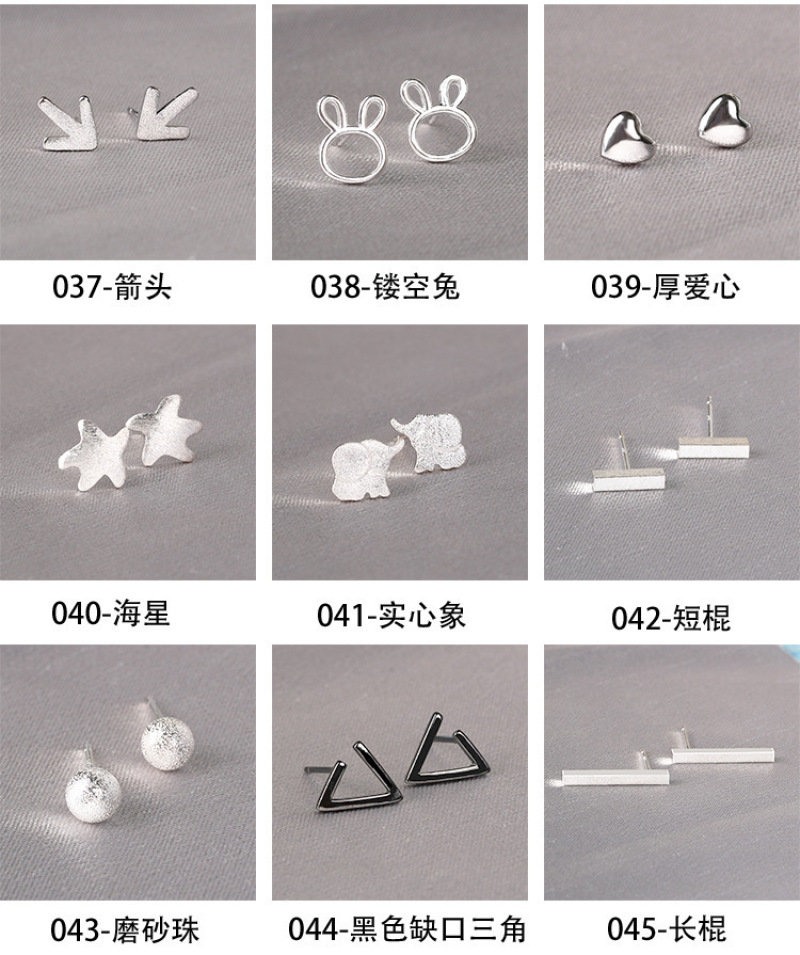 037-箭头

038-镂空兔

039-厚爱心

040-海星

041-实心象

042-短棍

043-磨砂珠

044-黑色缺口三角

045-长棍