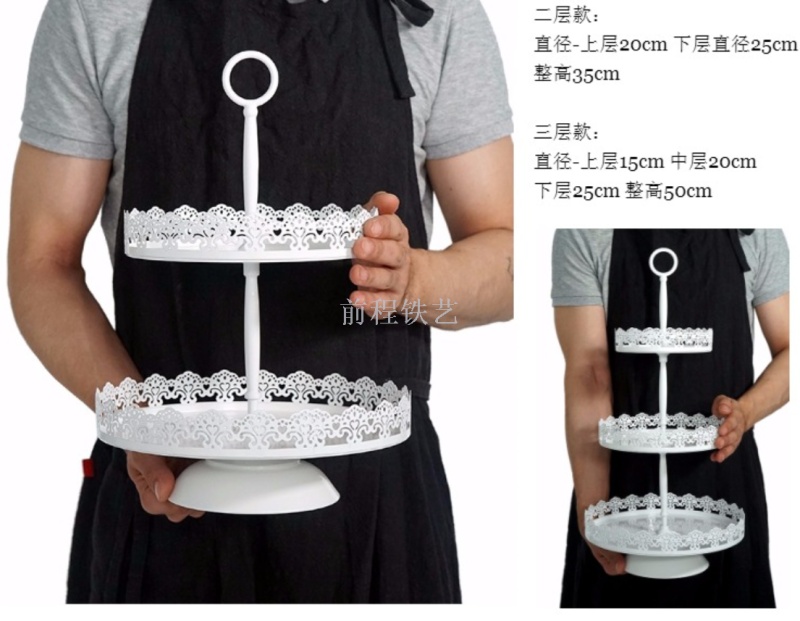 二层款：
直径-上层20cm 下层直径25cm
整高35cm

三层款：
直径-上层15cm 中层20cm
下层25cm 整高50cm

前程铁艺