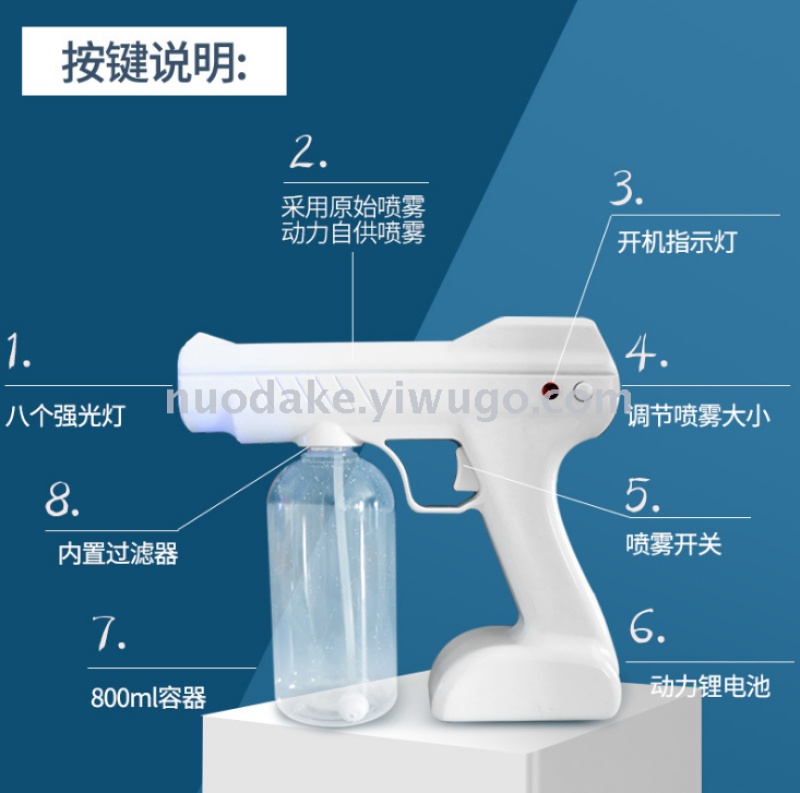 按键说明:

2.
采用原始喷雾
动力自供喷雾

3.
开机指示灯

1.
八个强光灯

nuodake.yiwugo.com

4.
调节喷雾大小

8.
内置过滤器

5.
喷雾开关

7.
800ml容器

6.
动力锂电池