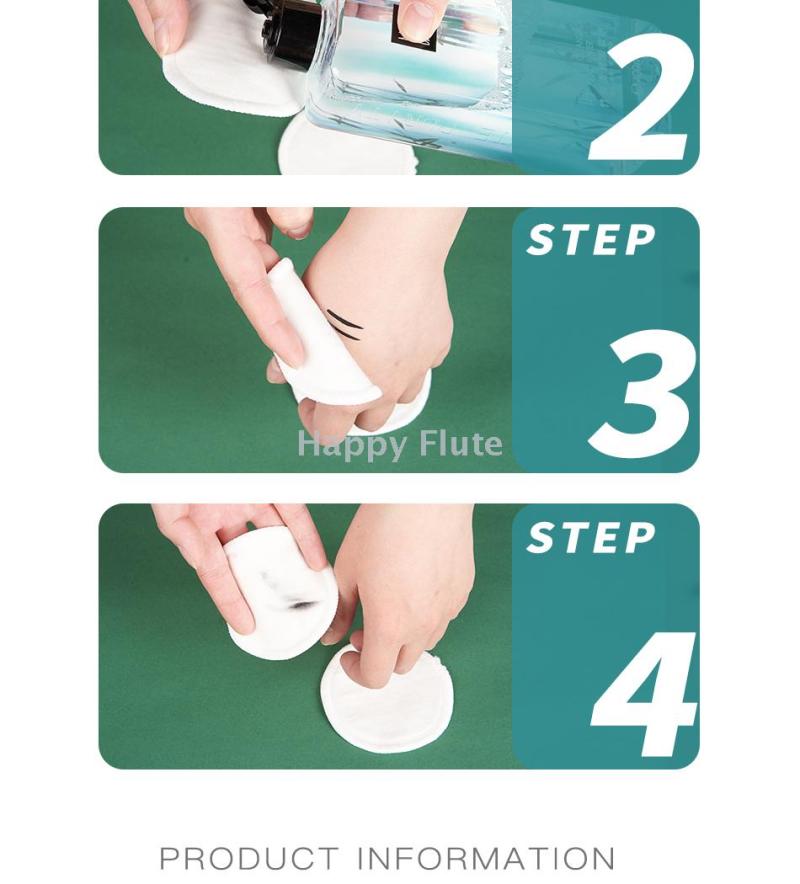 2

STEP

3

Happy Flute

STEP

4

PRODUCT INFORMATION