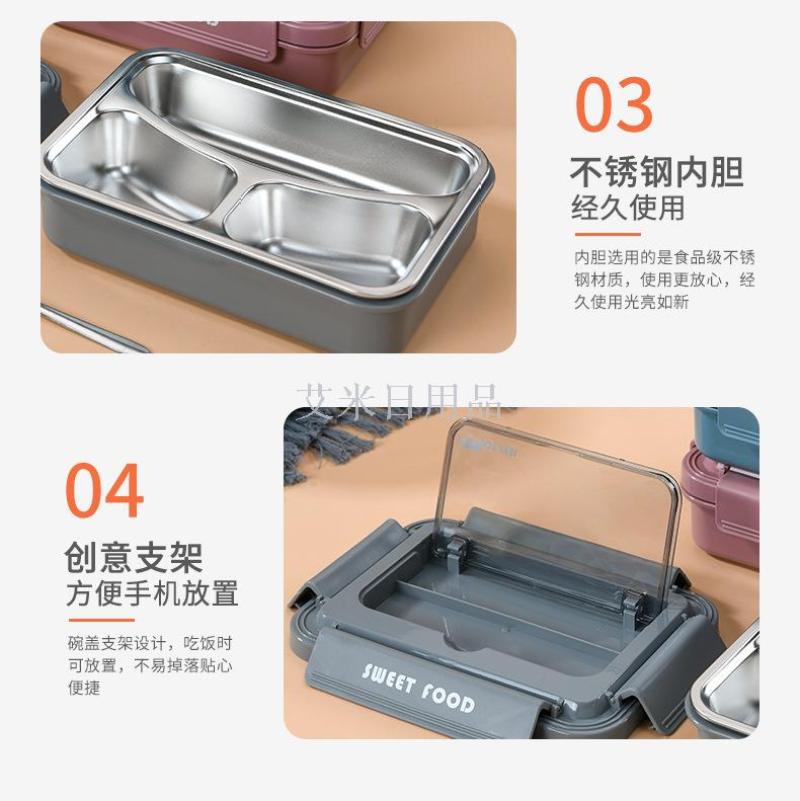 03

不锈钢内胆
经久使用

内胆选用的是食品级不锈钢材质，使用更放心，经久使用光亮如新

艾米日用品

04

创意支架
方便手机放置

碗盖支架设计，吃饭时可放置，不易掉落贴心便捷

SWEET FOOD