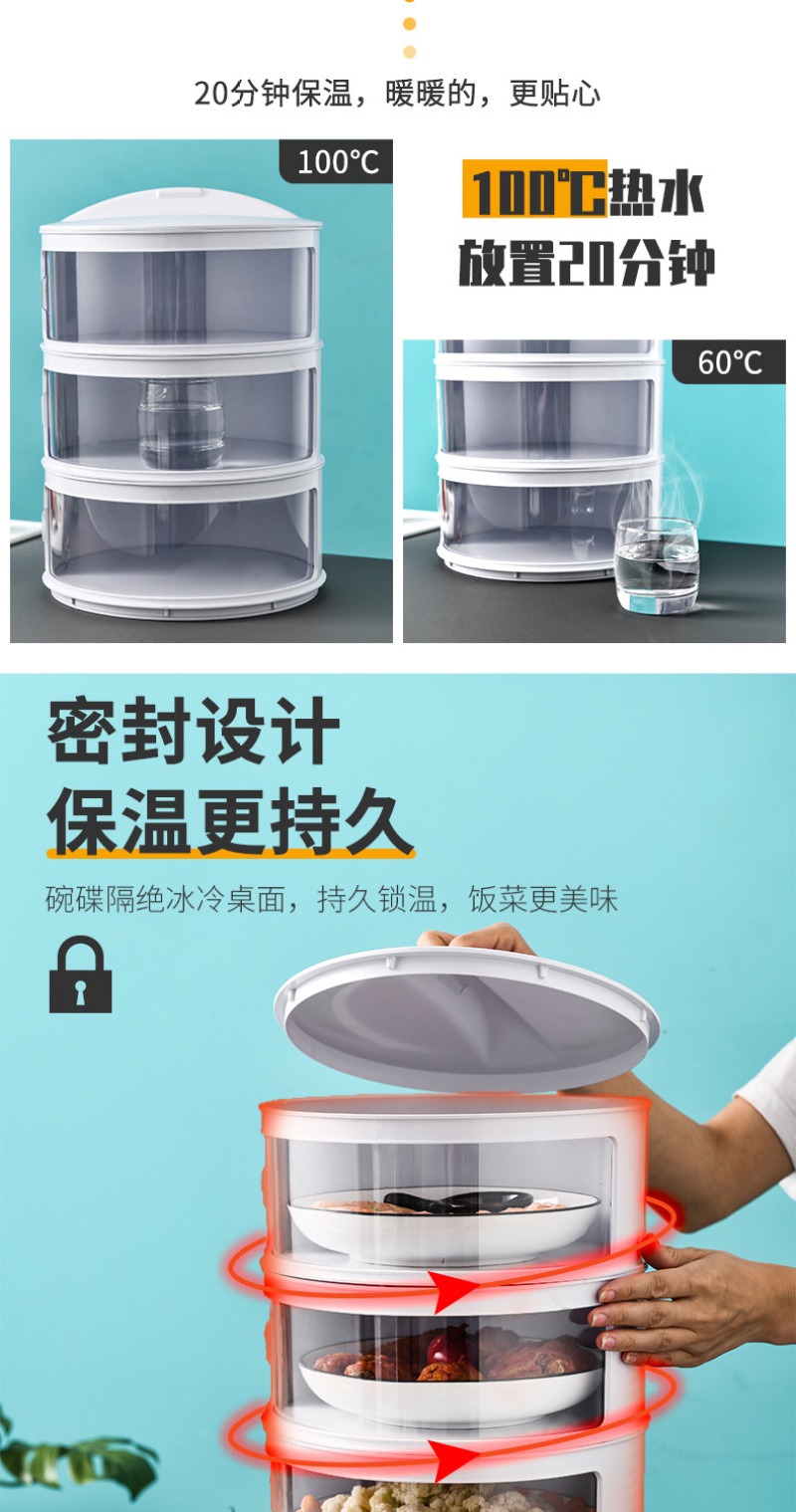 20分钟保温，暖暖的，更贴心

100°C

100°C热水
放置20分钟

60°C

密封设计
保温更持久

碗碟隔绝冰冷桌面，持久锁温，饭菜更美味