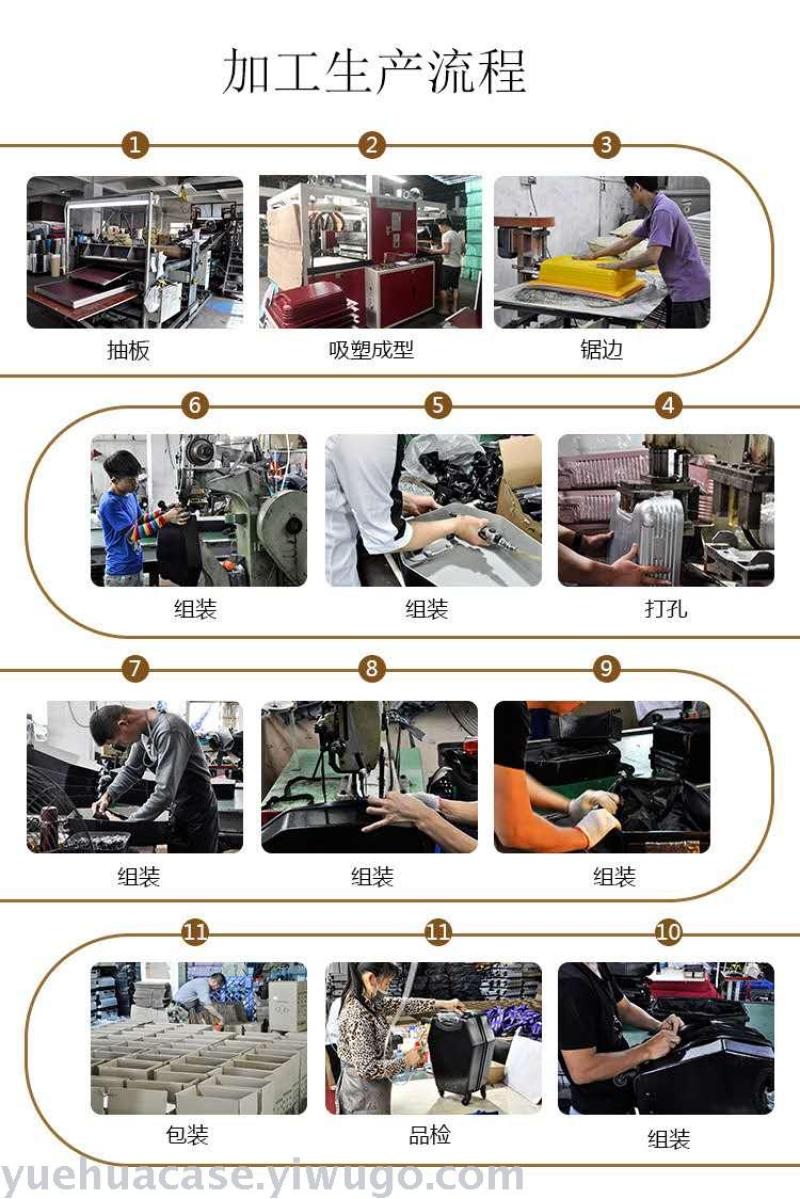 加工生产流程

1
抽板

2
吸塑成型

3
锯边

6
组装

5
组装

4
打孔

7
组装

8
组装

9
组装

11
包装

11
品检

10
组装

yuehuacase.yiwugo.com