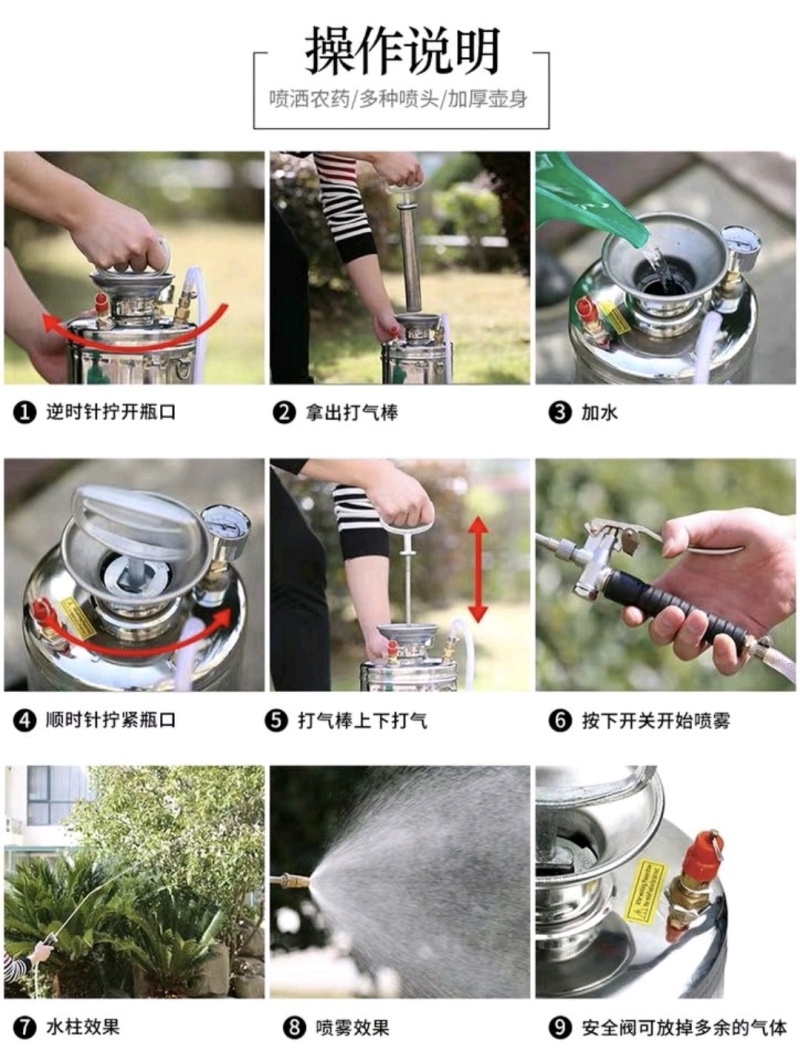 操作说明

喷洒农药/多种喷头/加厚壶身

❶ 逆时针拧开瓶口

❷ 拿出打气棒

❸ 加水

❹ 顺时针拧紧瓶口

❺ 打气棒上下打气

❻ 按下开关开始喷雾

❼ 水柱效果

❽ 喷雾效果

❾ 安全阀可放掉多余的气体