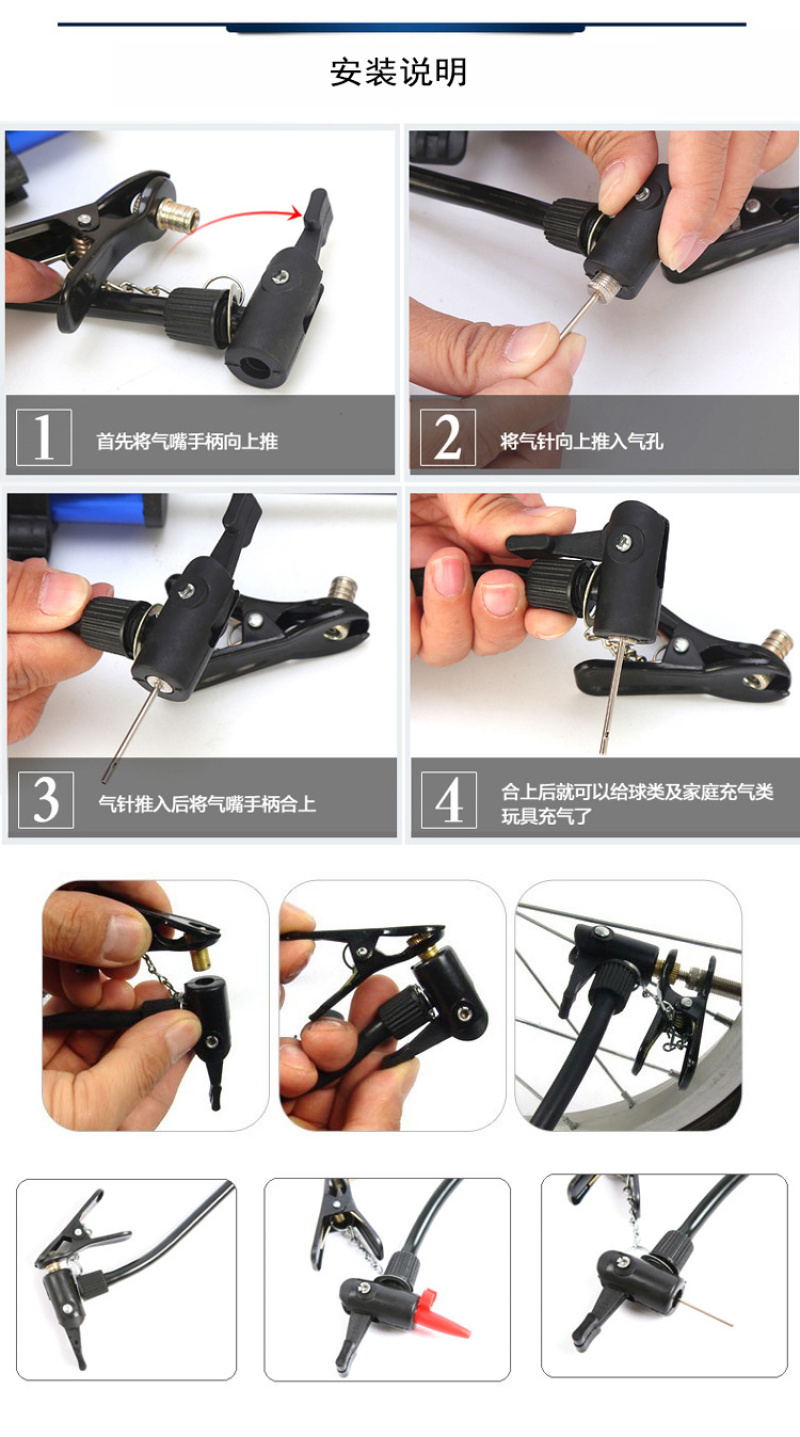 安装说明

1 首先将气嘴手柄向上推

2 将气针向上推入气孔

3 气针推入后将气嘴手柄合上

4 合上后就可以给球类及家庭充气类玩具充气了