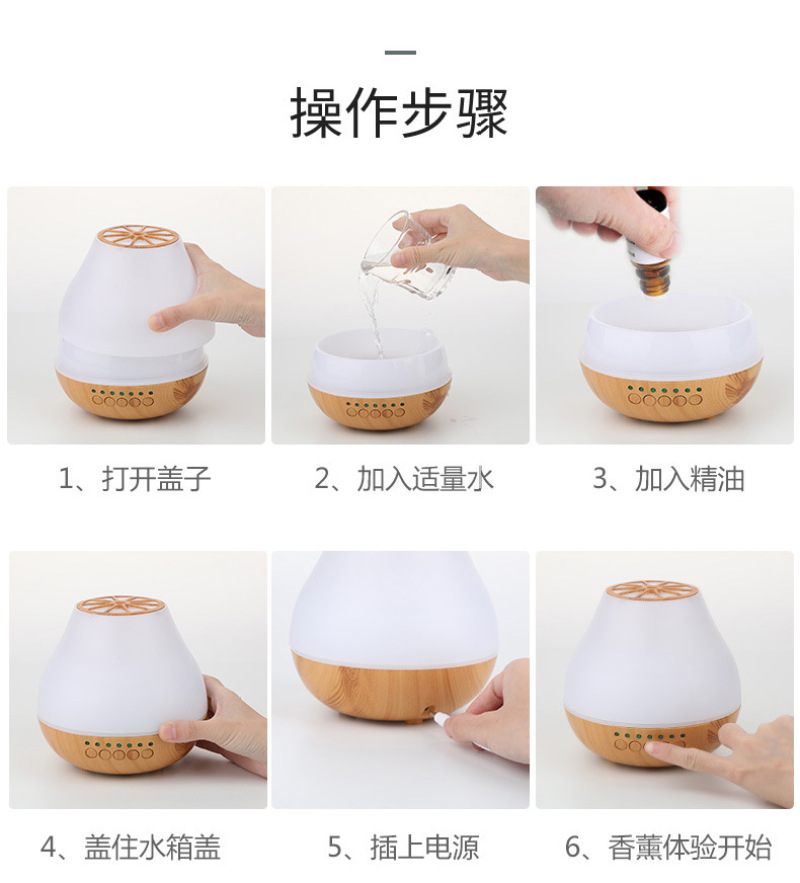 操作步骤

1、打开盖子

2、加入适量水

3、加入精油

4、盖住水箱盖

5、插上电源

6、香薰体验开始