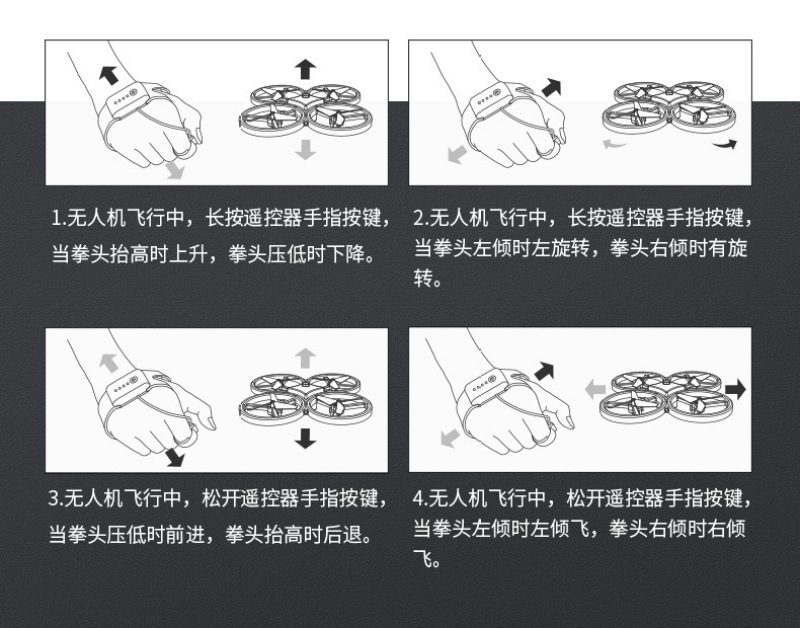 1.无人机飞行中，长按遥控器手指按键，当拳头抬高时上升，拳头压低时下降。

2.无人机飞行中，长按遥控器手指按键，当拳头左倾时左旋转，拳头右倾时有旋转。

3.无人机飞行中，松开遥控器手指按键，当拳头压低时前进，拳头抬高时后退。

4.无人机飞行中，松开遥控器手指按键，当拳头左倾时左倾飞，拳头右倾时右倾飞。