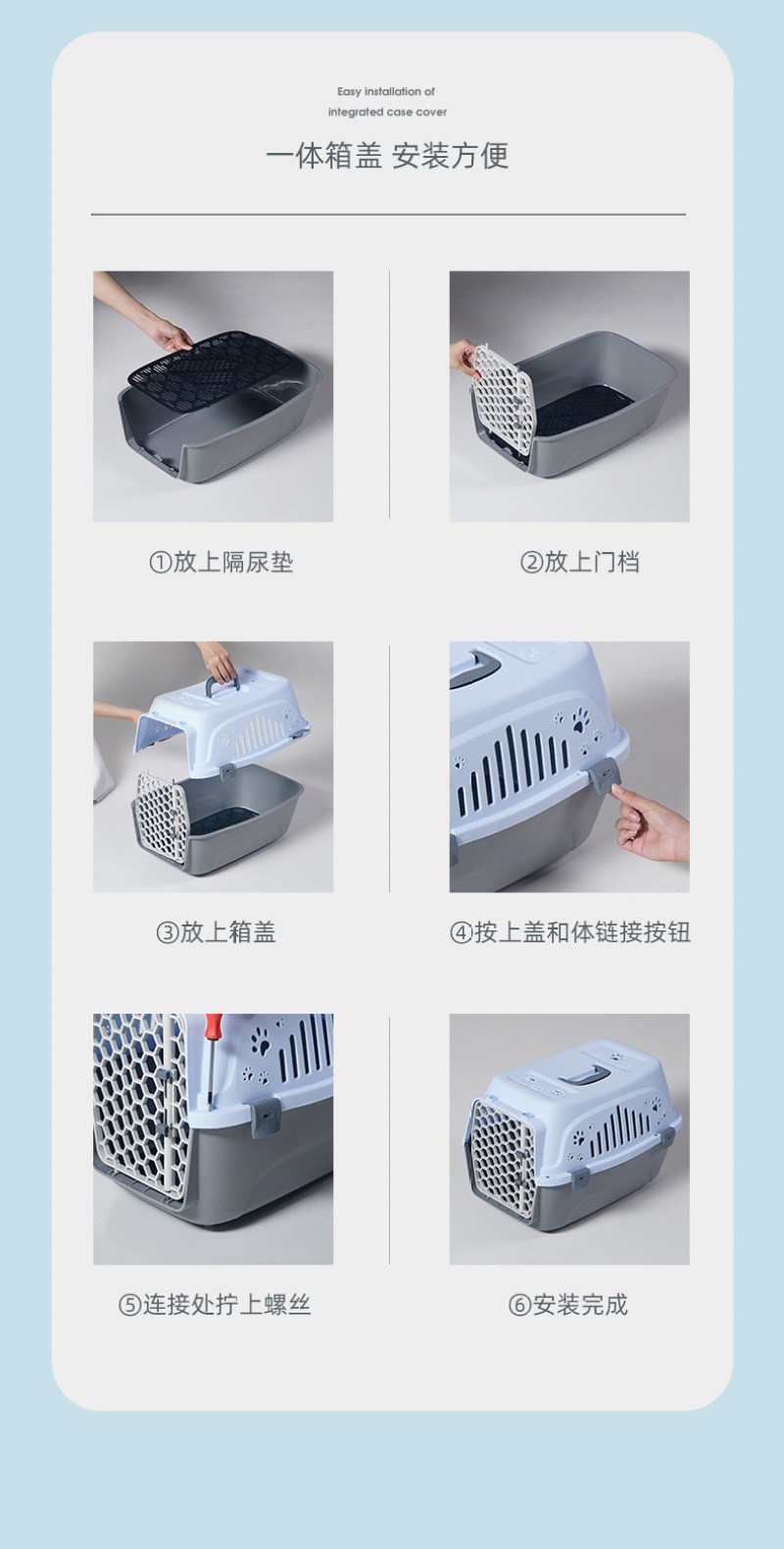 Easy installation of
integrated case cover

一体箱盖 安装方便

①放上隔尿垫

②放上门档

③放上箱盖

④按上盖和体链接按钮

⑤连接处拧上螺丝

⑥安装完成