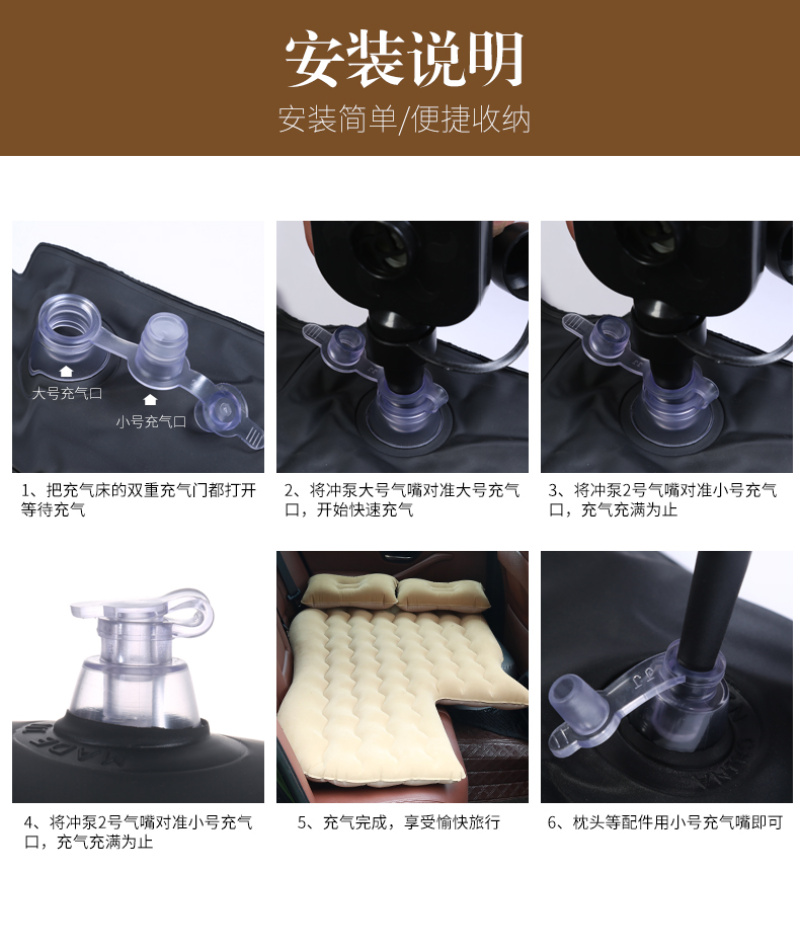 安装说明
安装简单/便捷收纳

大号充气口
小号充气口

1、把充气床的双重充气门都打开等待充气

2、将冲泵大号气嘴对准大号充气口，开始快速充气

3、将冲泵2号气嘴对准小号充气口，充气充满为止

4、将冲泵2号气嘴对准小号充气口，充气充满为止

5、充气完成，享受愉快旅行

6、枕头等配件用小号充气嘴即可