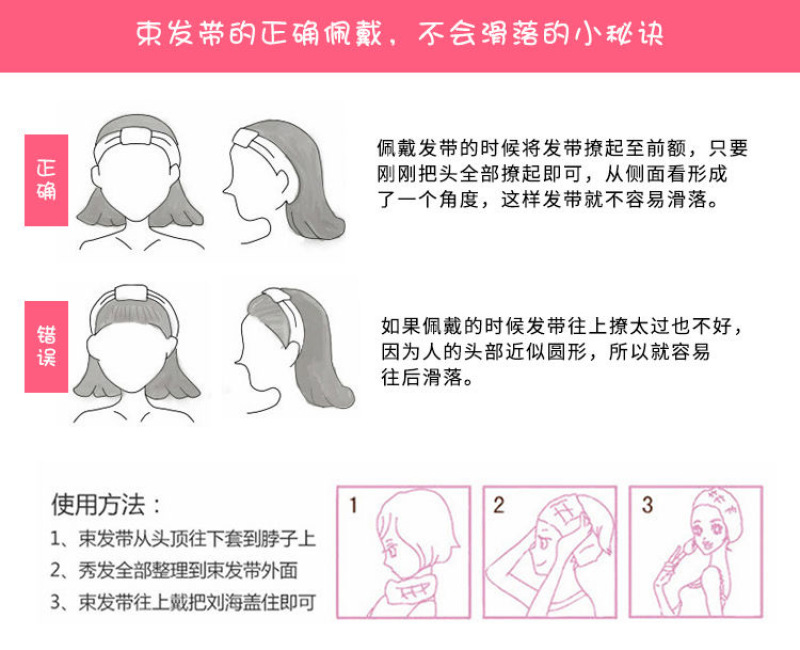 束发带的正确佩戴，不会滑落的小秘诀

正确

佩戴发带的时候将发带撩起至前额，只要刚刚把头全部撩起即可，从侧面看形成了一个角度，这样发带就不容易滑落。

错误

如果佩戴的时候发带往上撩太过也不好，因为人的头部近似圆形，所以就容易往后滑落。

使用方法：

1、束发带从头顶往下套到脖子上

2、秀发全部整理到束发带外面

3、束发带往上戴把刘海盖住即可

1

2

3