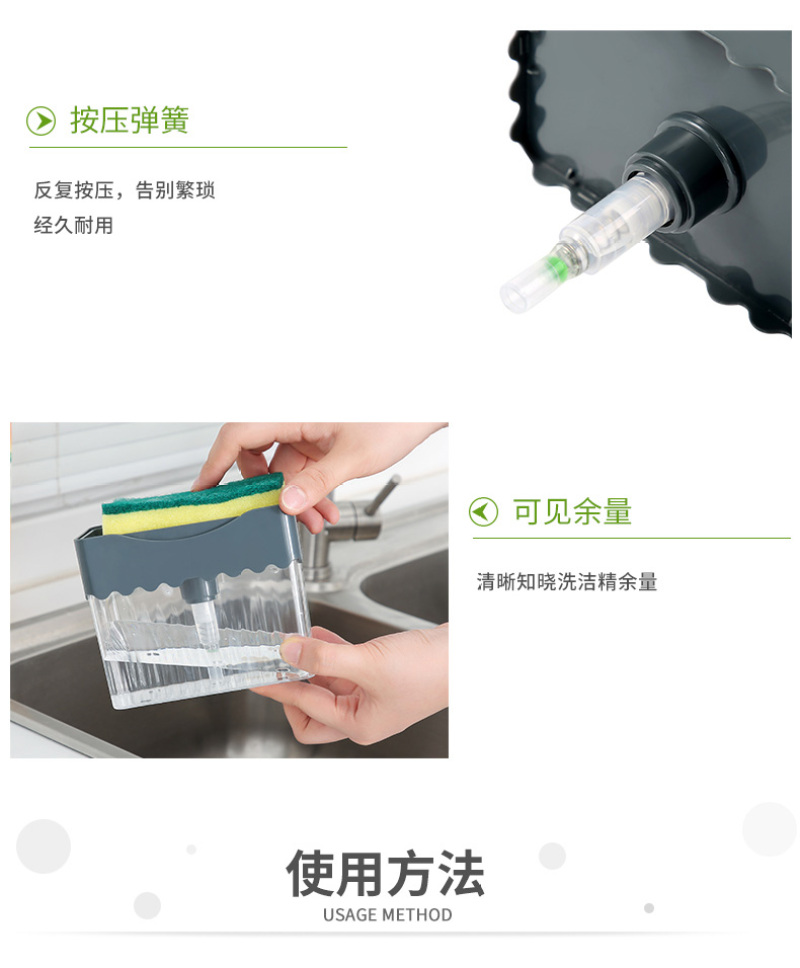 按压弹簧

反复按压，告别繁琐
经久耐用

可见余量

清晰知晓洗洁精余量

使用方法
USAGE METHOD