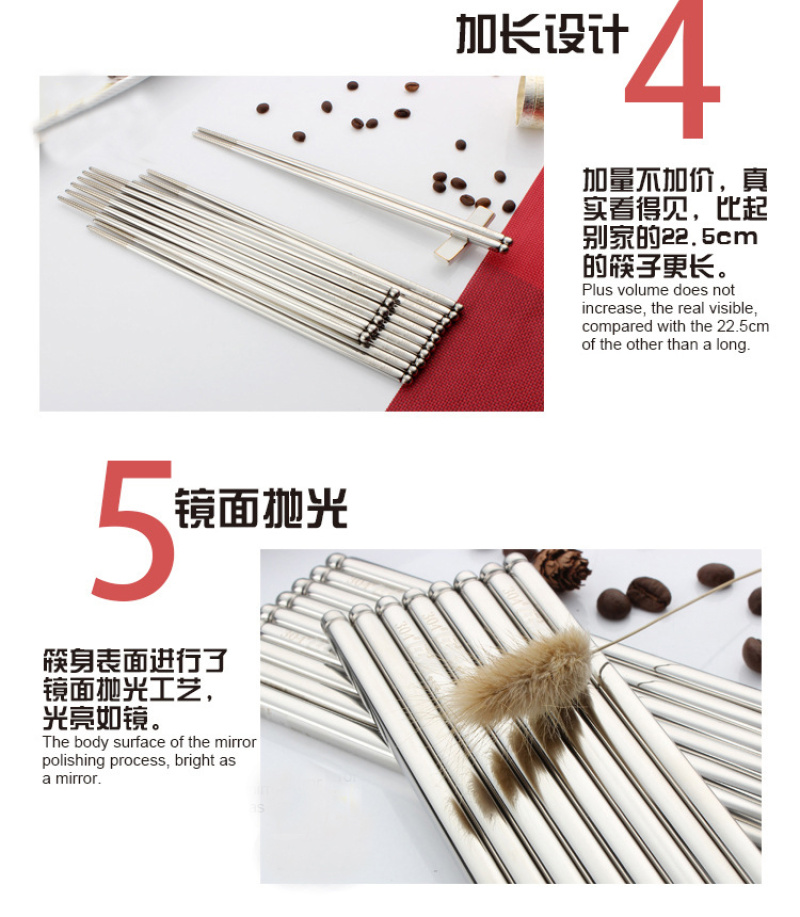 加长设计 4

加量不加价，真实看得见，比起别家的22.5cm的筷子更长。
Plus volume does not increase, the real visible, compared with the 22.5cm of the other than a long.

5 镜面抛光

筷身表面进行了镜面抛光工艺，光亮如镜。
The body surface of the mirror polishing process, bright as a mirror.