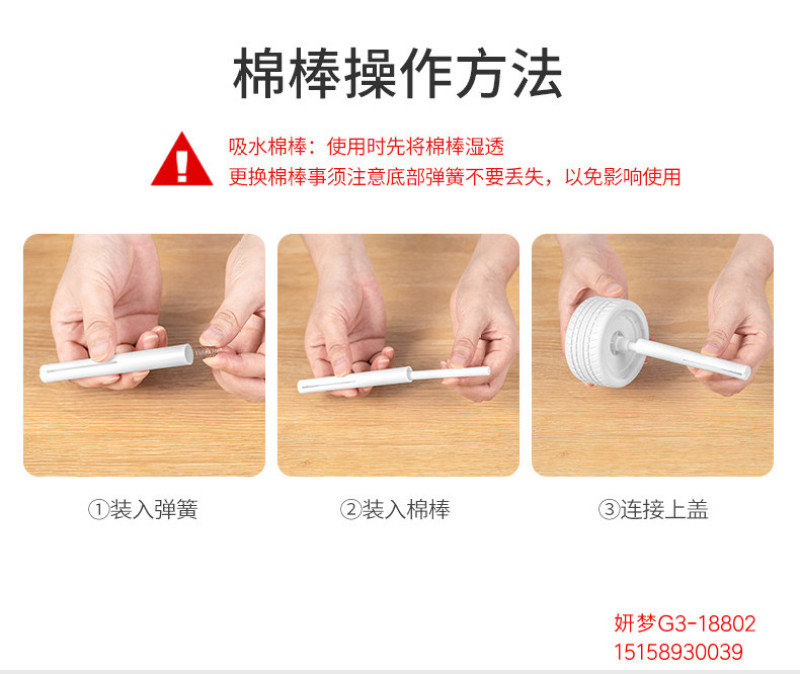 棉棒操作方法

吸水棉棒：使用时先将棉棒湿透
更换棉棒事须注意底部弹簧不要丢失，以免影响使用

①装入弹簧

②装入棉棒

③连接上盖

妍梦G3-18802
15158930039