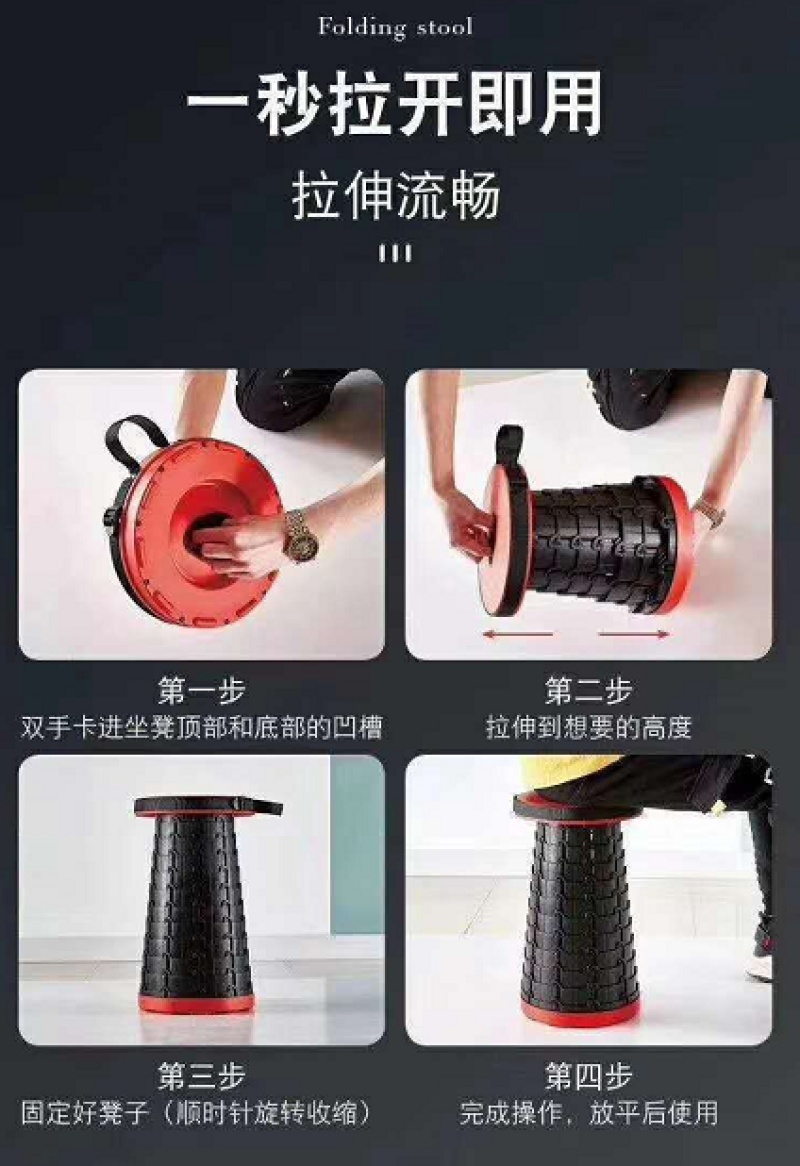 Folding stool

一秒拉开即用

拉伸流畅

第一步
双手卡进坐凳顶部和底部的凹槽

第二步
拉伸到想要的高度

第三步
固定好凳子（顺时针旋转收缩）

第四步
完成操作，放平后使用