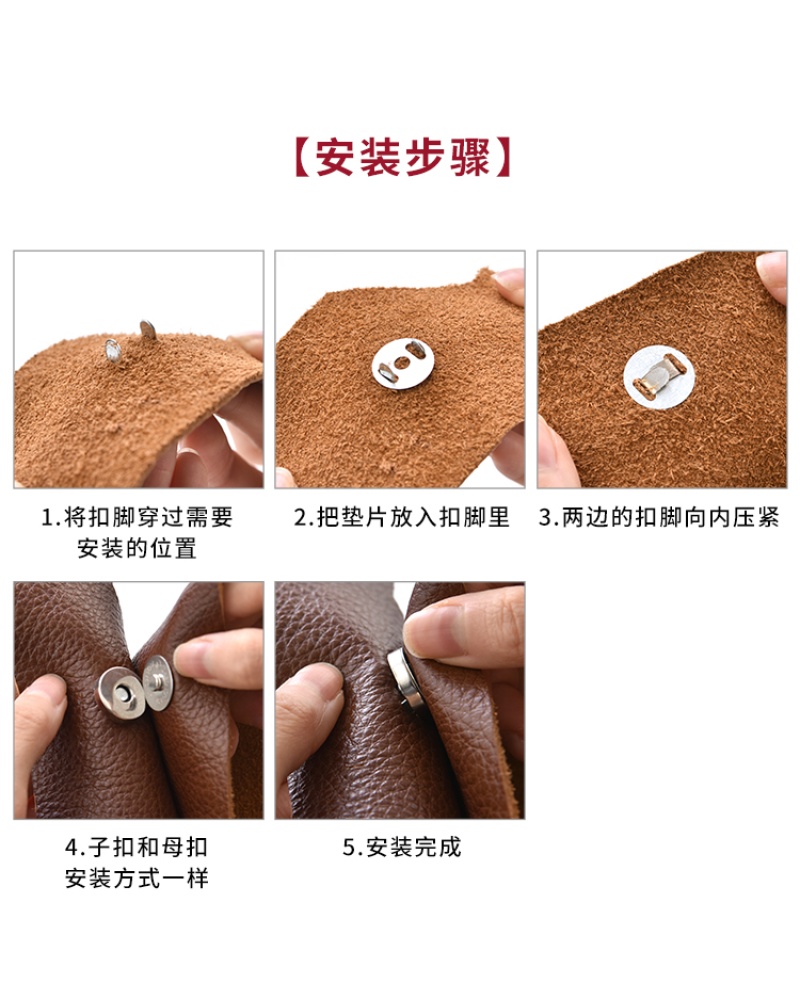 【安装步骤】

1.将扣脚穿过需要安装的位置

2.把垫片放入扣脚里

3.两边的扣脚向内压紧

4.子扣和母扣安装方式一样

5.安装完成