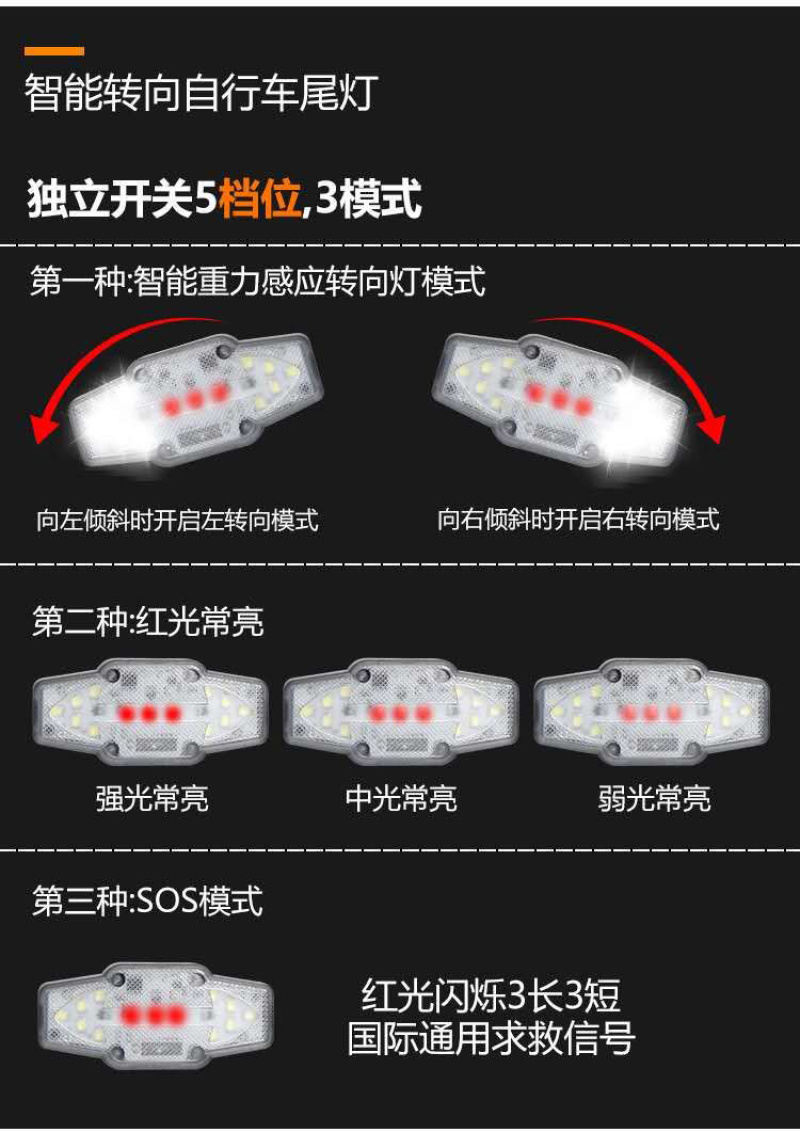 智能转向自行车尾灯

独立开关5档位,3模式

第一种:智能重力感应转向灯模式

向左倾斜时开启左转向模式

向右倾斜时开启右转向模式

第二种:红光常亮

强光常亮

中光常亮

弱光常亮

第三种:SOS模式

红光闪烁3长3短
国际通用求救信号