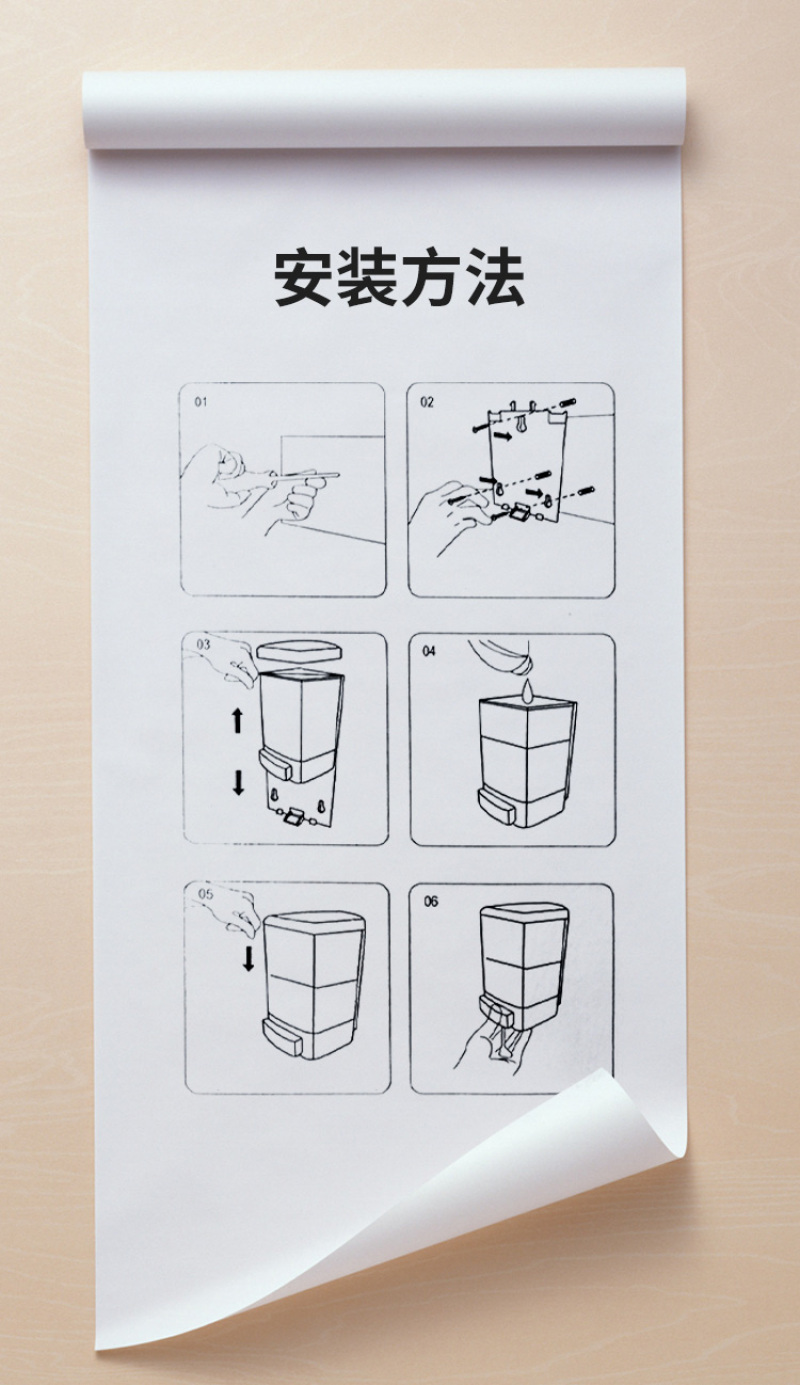 安装方法

01

02

03

04

05

06