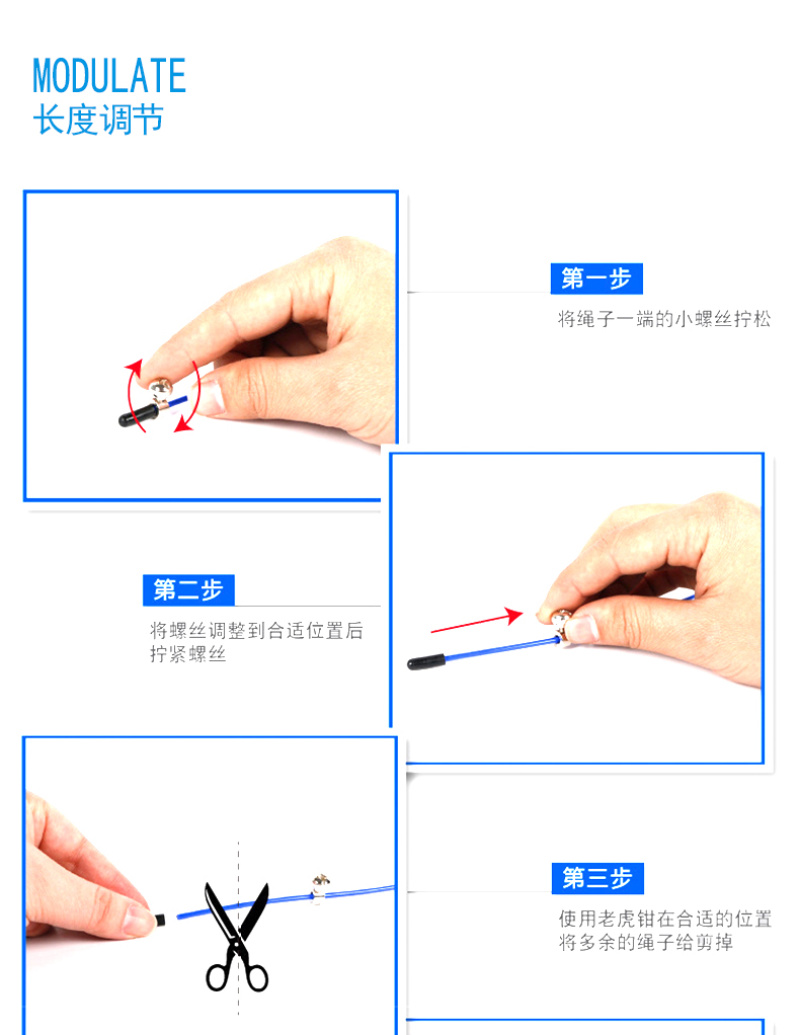 MODULATE
长度调节

第一步
将绳子一端的小螺丝拧松

第二步
将螺丝调整到合适位置后拧紧螺丝

第三步
使用老虎钳在合适的位置将多余的绳子给剪掉