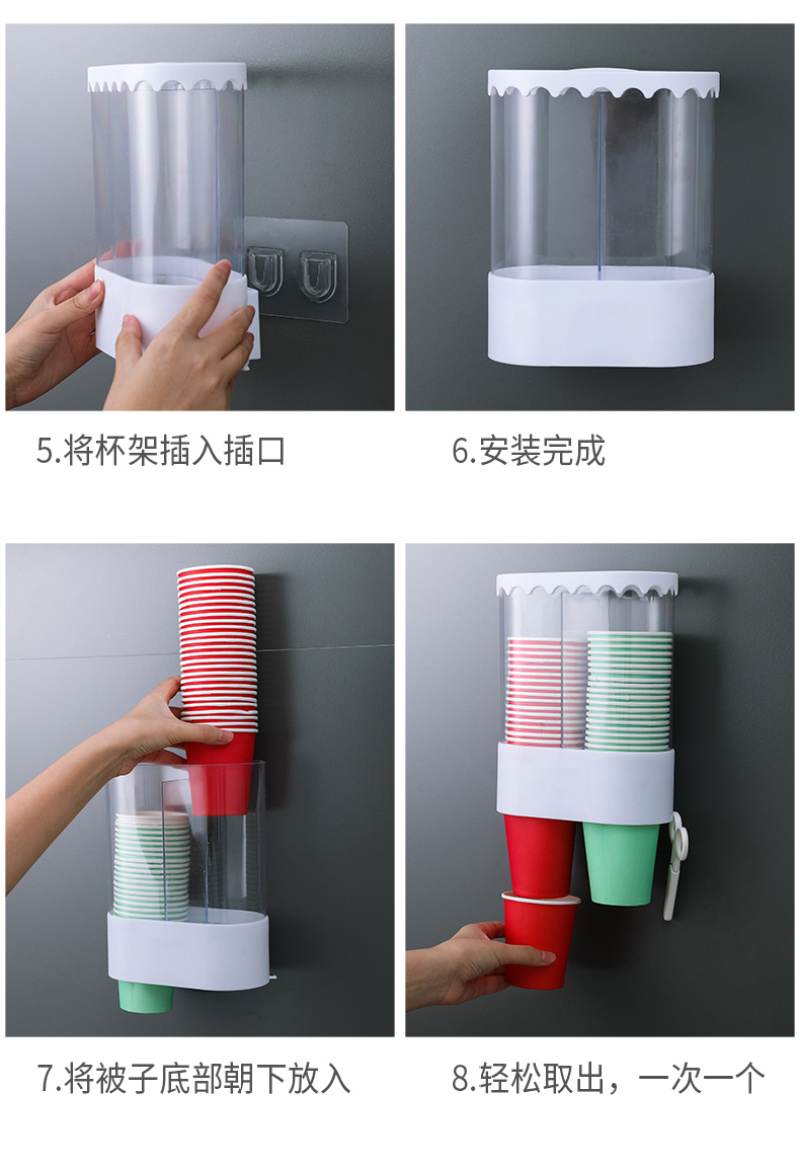 5.将杯架插入插口

6.安装完成

7.将被子底部朝下放入

8.轻松取出，一次一个