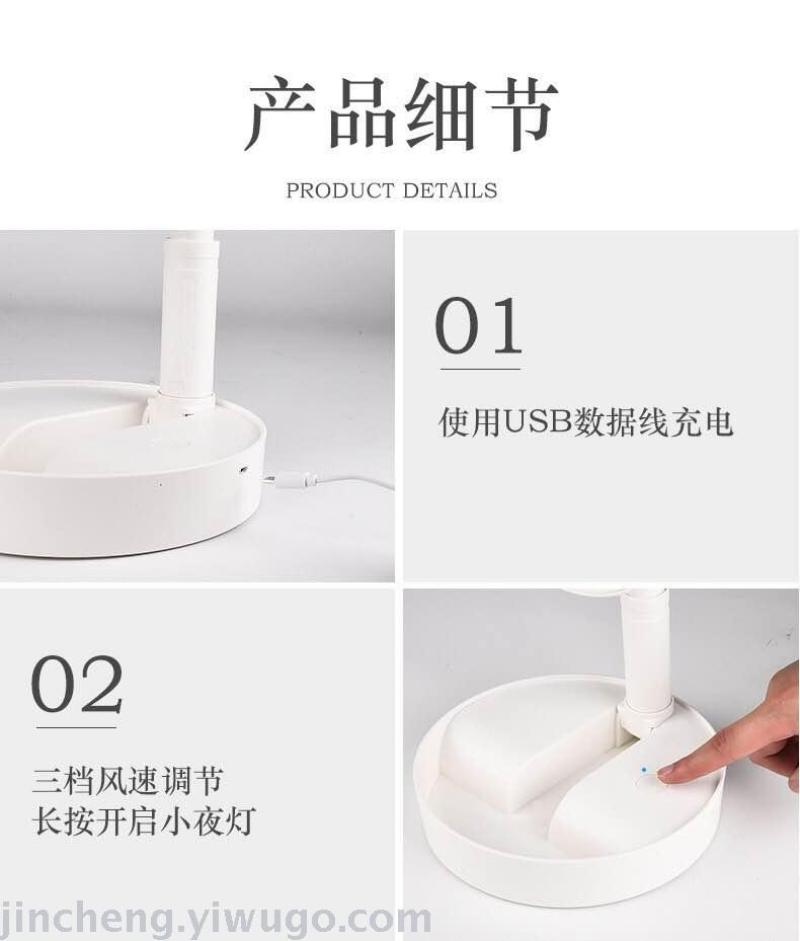 产品细节

PRODUCT DETAILS

01

使用USB数据线充电

02

三档风速调节
长按开启小夜灯

jincheng.yiwugo.com