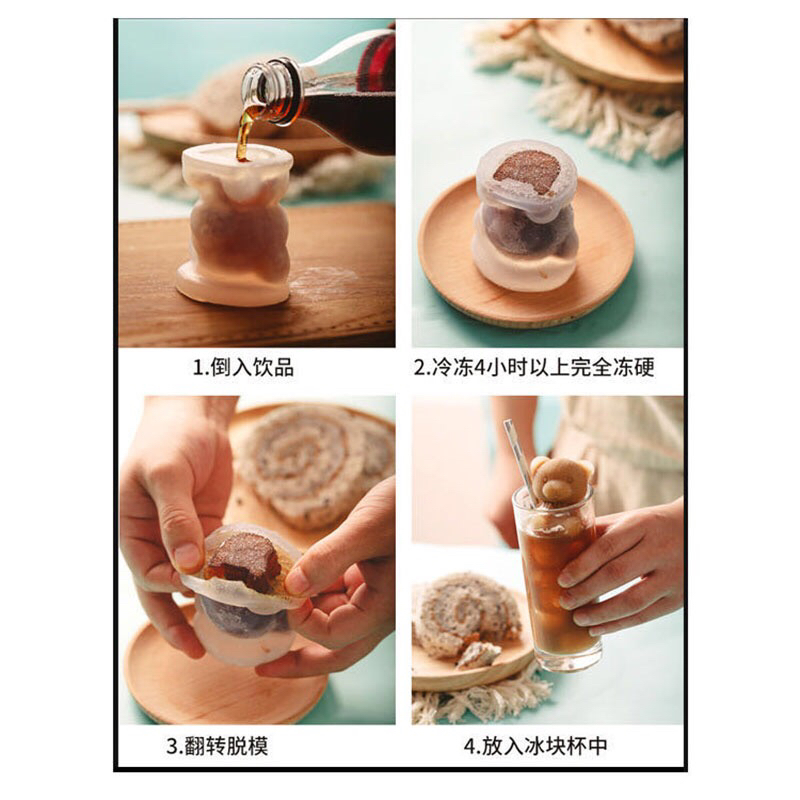 1.倒入饮品

2.冷冻4小时以上完全冻硬

3.翻转脱模

4.放入冰块杯中