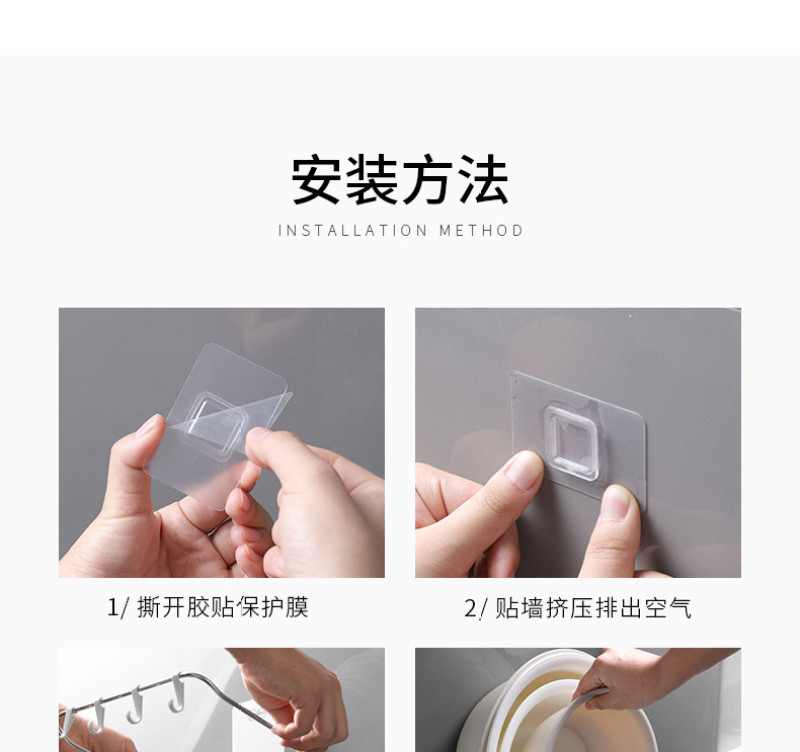 安装方法

INSTALLATION METHOD

1/ 撕开胶贴保护膜

2/ 贴墙挤压排出空气