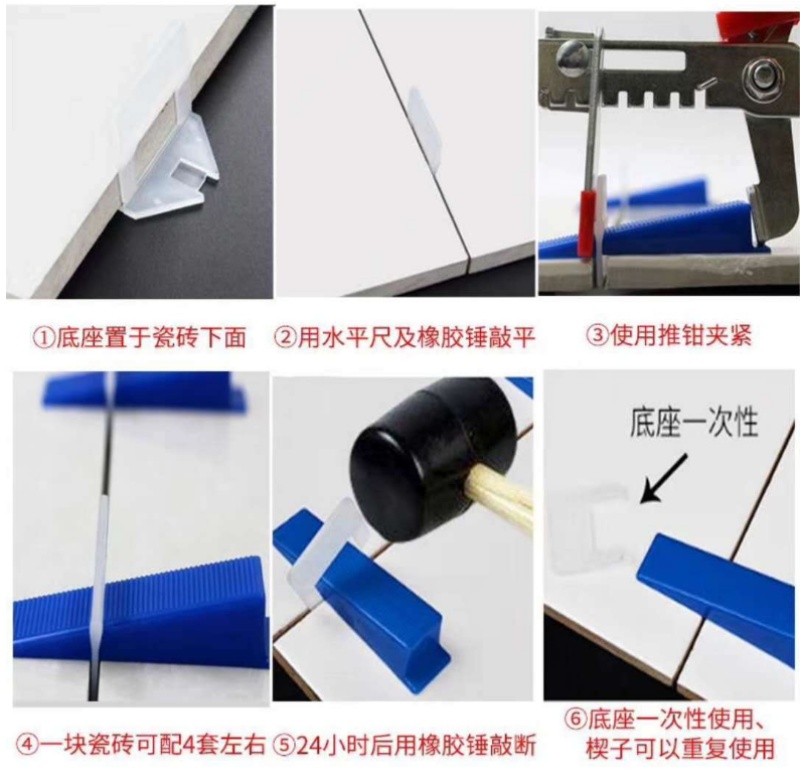 ①底座置于瓷砖下面

②用水平尺及橡胶锤敲平

③使用推钳夹紧

底座一次性

④一块瓷砖可配4套左右

⑤24小时后用橡胶锤敲断

⑥底座一次性使用、楔子可以重复使用