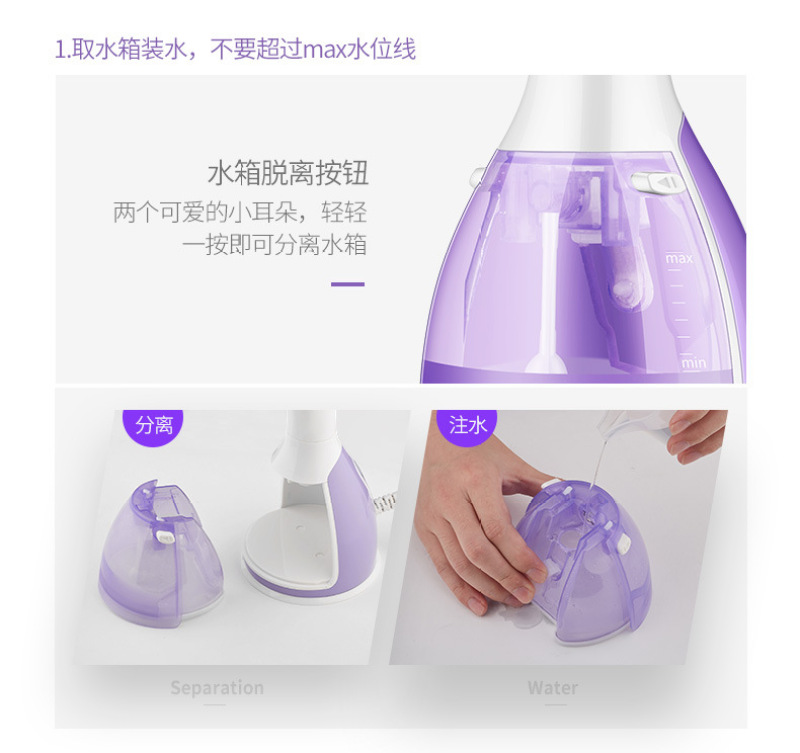 1.取水箱装水，不要超过max水位线

水箱脱离按钮

两个可爱的小耳朵，轻轻一按即可分离水箱

max

min

分离

注水

Separation

Water