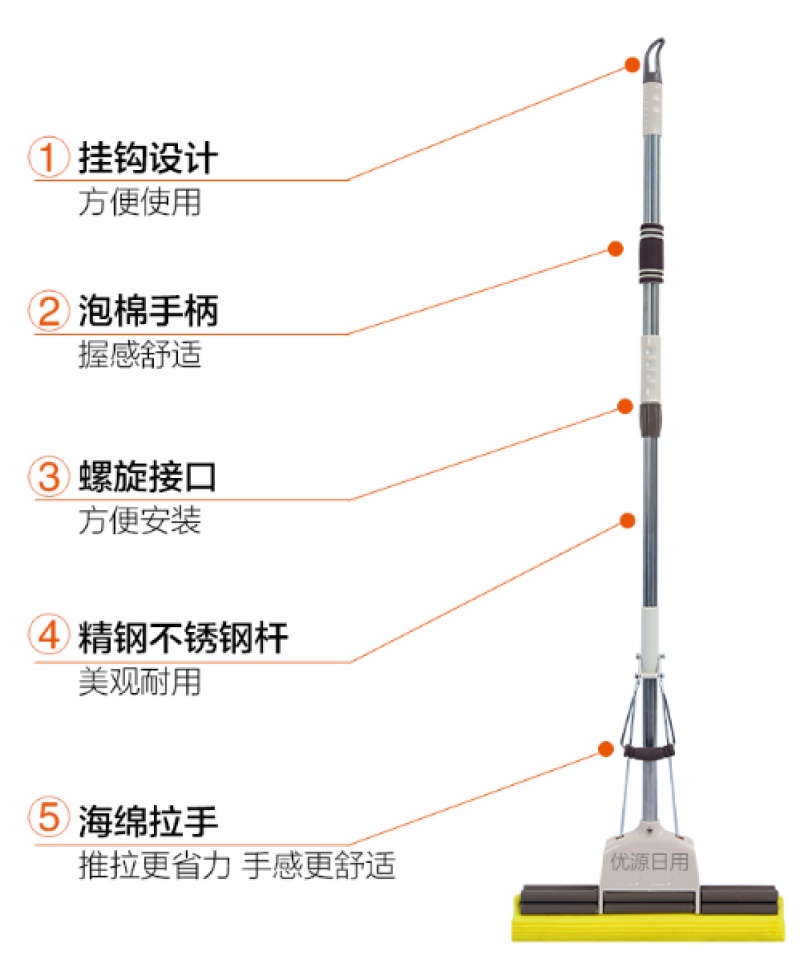 1 挂钩设计
方便使用

2 泡棉手柄
握感舒适

3 螺旋接口
方便安装

4 精钢不锈钢杆
美观耐用

5 海绵拉手
推拉更省力 手感更舒适

优源日用