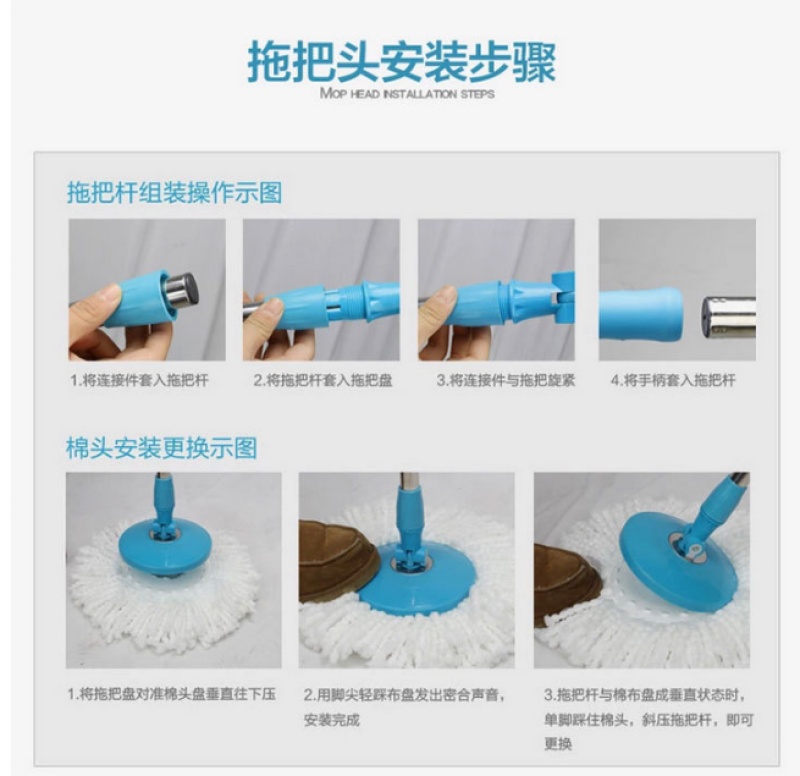 拖把头安装步骤
MOP HEAD INSTALLATION STEPS

拖把杆组装操作示图

1.将连接件套入拖把杆

2.将拖把杆套入拖把盘

3.将连接件与拖把旋紧

4.将手柄套入拖把杆

棉头安装更换示图

1.将拖把盘对准棉头盘垂直往下压

2.用脚尖轻踩布盘发出密合声音，安装完成

3.拖把杆与棉布盘成垂直状态时，单脚踩住棉头，斜压拖把杆，即可更换