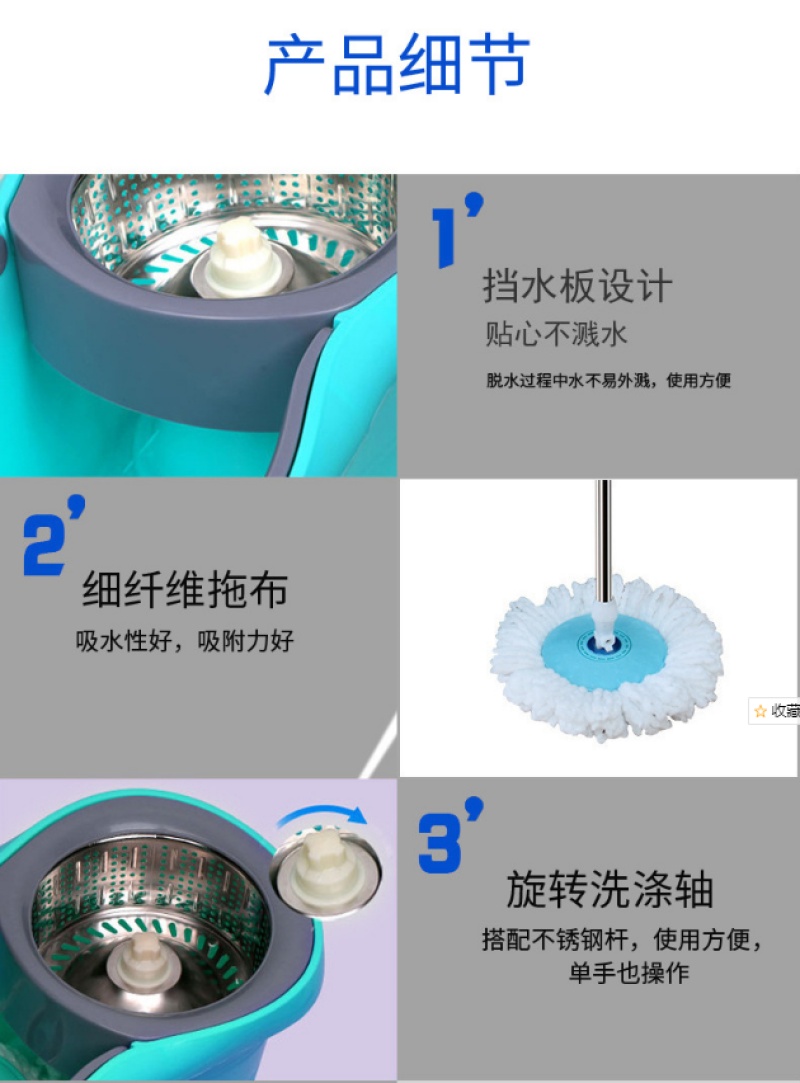 产品细节

1'
挡水板设计
贴心不溅水
脱水过程中水不易外溅，使用方便

2'
细纤维拖布
吸水性好，吸附力好

☆ 收藏

3'
旋转洗涤轴
搭配不锈钢杆，使用方便，单手也操作