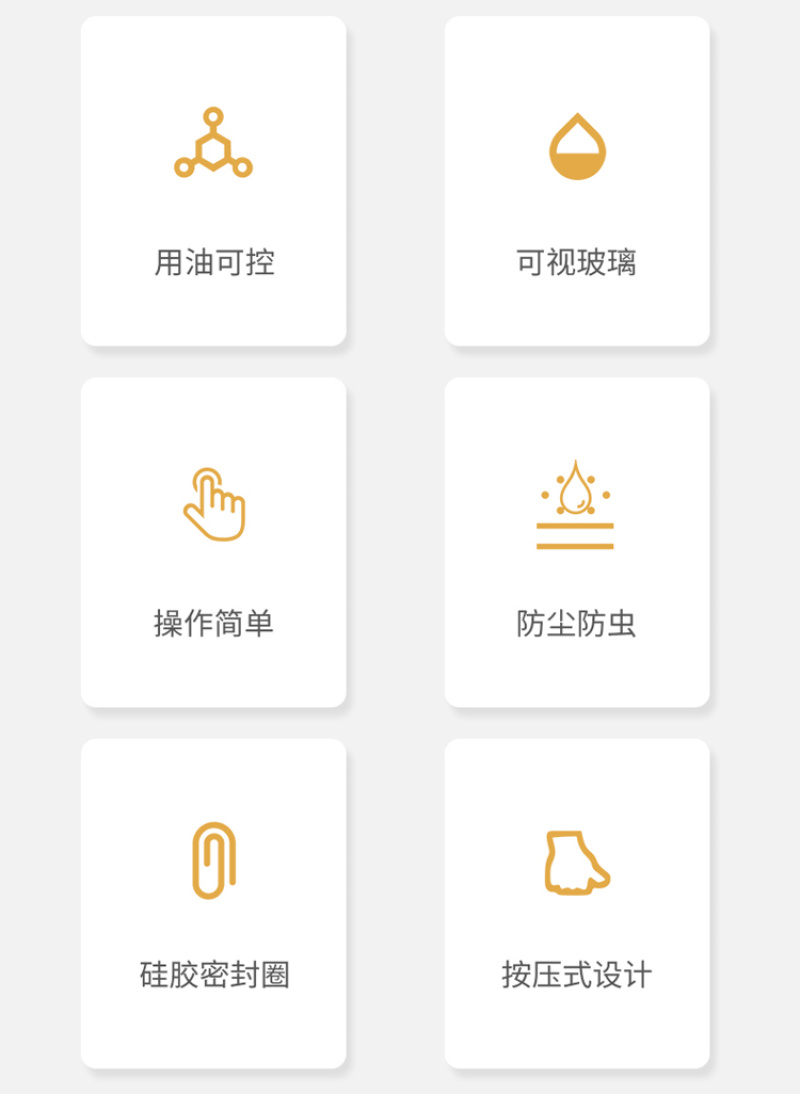 用油可控

可视玻璃

操作简单

防尘防虫

硅胶密封圈

按压式设计