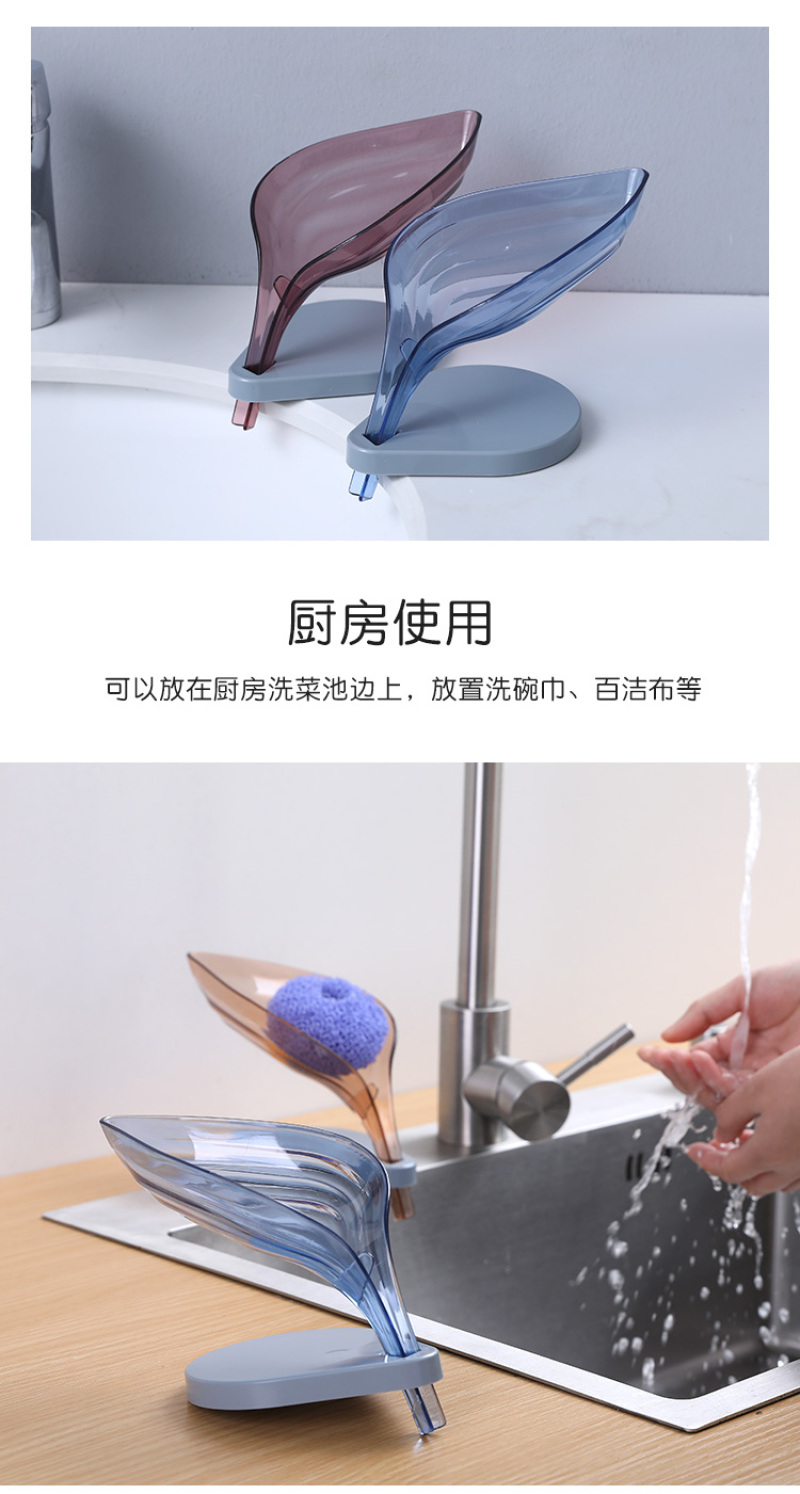 厨房使用

可以放在厨房洗菜池边上，放置洗碗巾、百洁布等