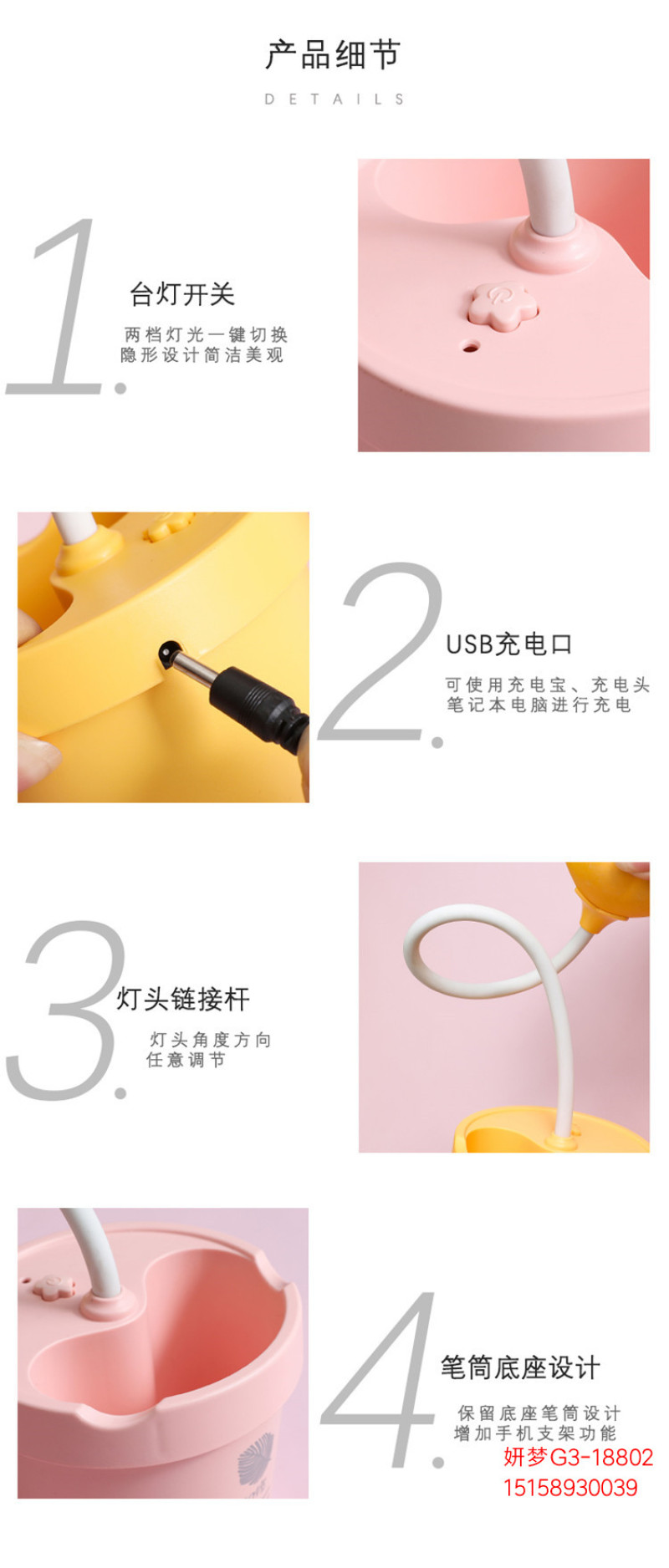 产品细节

DETAILS

1.

台灯开关

两档灯光一键切换
隐形设计简洁美观

2.

USB充电口

可使用充电宝、充电头
笔记本电脑进行充电

3.

灯头链接杆

灯头角度方向
任意调节

4.

笔筒底座设计

保留底座笔筒设计
增加手机支架功能

妍梦G3-18802
15158930039