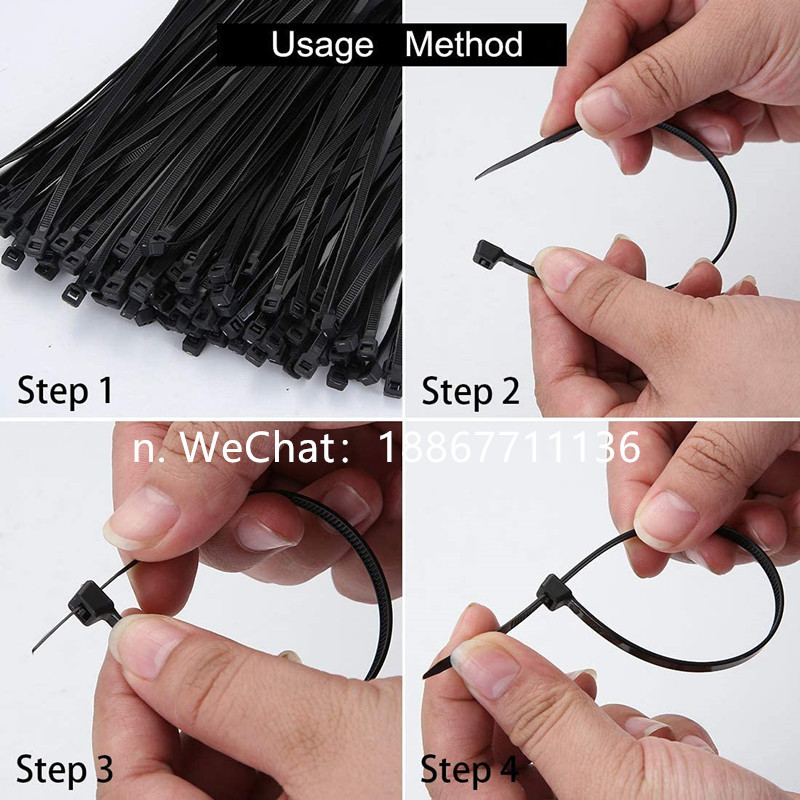 Usage Method

Step 1

Step 2

n. WeChat: 18867711136

Step 3

Step 4