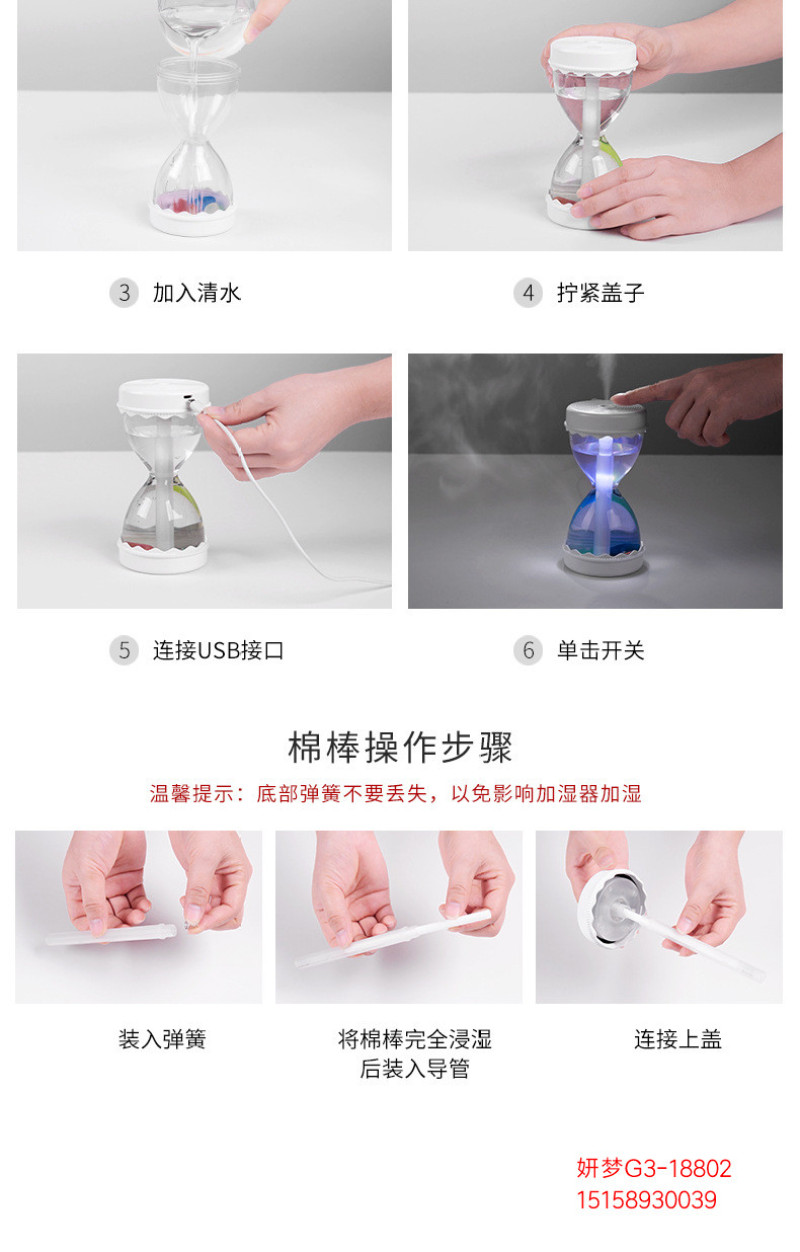 3 加入清水

4 拧紧盖子

5 连接USB接口

6 单击开关

棉棒操作步骤

温馨提示：底部弹簧不要丢失，以免影响加湿器加湿

装入弹簧

将棉棒完全浸湿后装入导管

连接上盖

妍梦G3-18802
15158930039