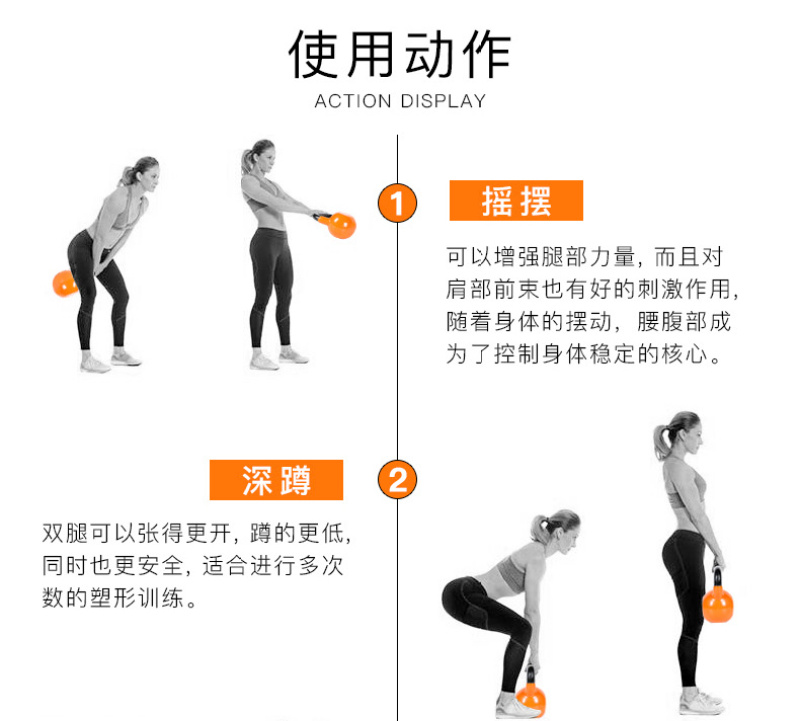 使用动作
ACTION DISPLAY

1
摇摆
可以增强腿部力量，而且对肩部前束也有好的刺激作用，随着身体的摆动，腰腹部成为了控制身体稳定的核心。

深蹲
2
双腿可以张得更开，蹲的更低，同时也更安全，适合进行多次数的塑形训练。