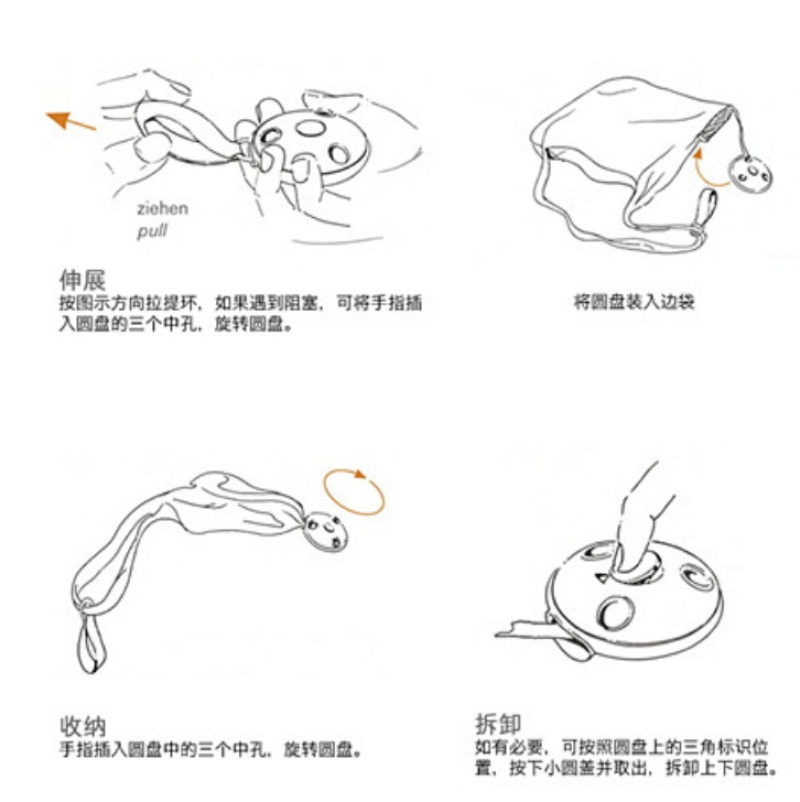 ziehen
pull

伸展
按图示方向拉提环，如果遇到阻塞，可将手指插入圆盘的三个中孔，旋转圆盘。

将圆盘装入边袋

收纳
手指插入圆盘中的三个中孔，旋转圆盘。

拆卸
如有必要，可按照圆盘上的三角标识位置，按下小圆盖并取出，拆卸上下圆盘。