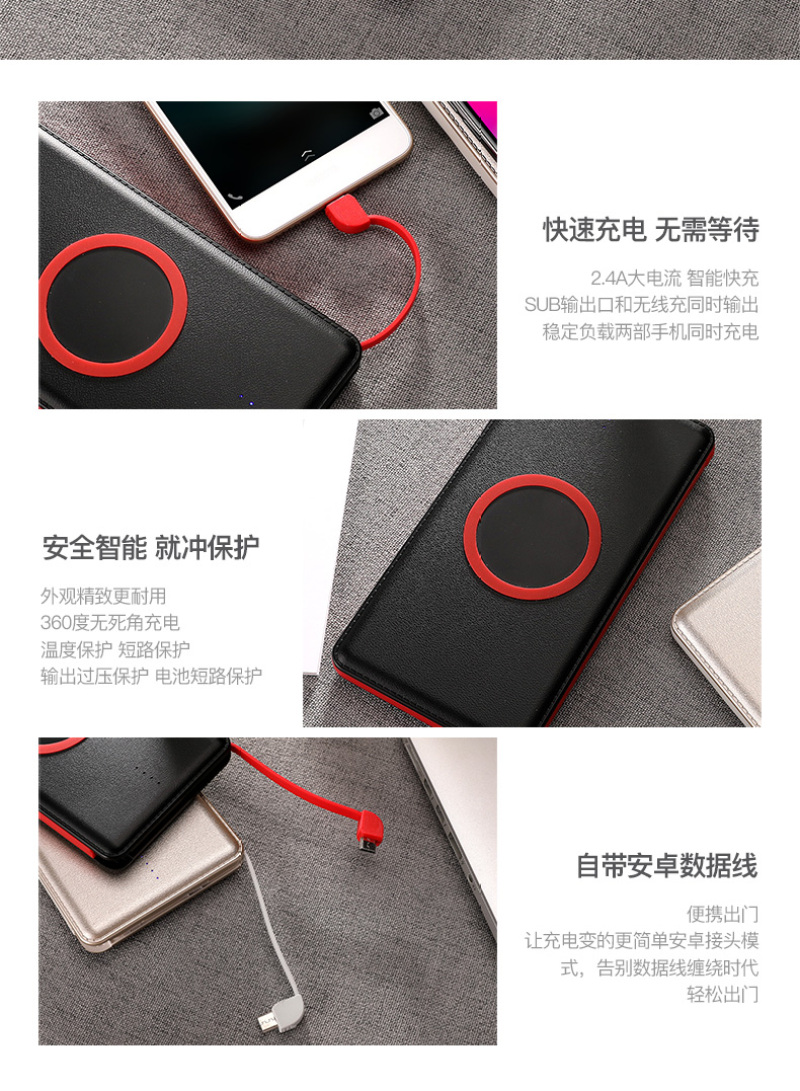 快速充电 无需等待

2.4A大电流 智能快充
SUB输出口和无线充同时输出
稳定负载两部手机同时充电

安全智能 就冲保护

外观精致更耐用
360度无死角充电
温度保护 短路保护
输出过压保护 电池短路保护

自带安卓数据线

便携出门
让充电变的更简单安卓接头模式，告别数据线缠绕时代
轻松出门